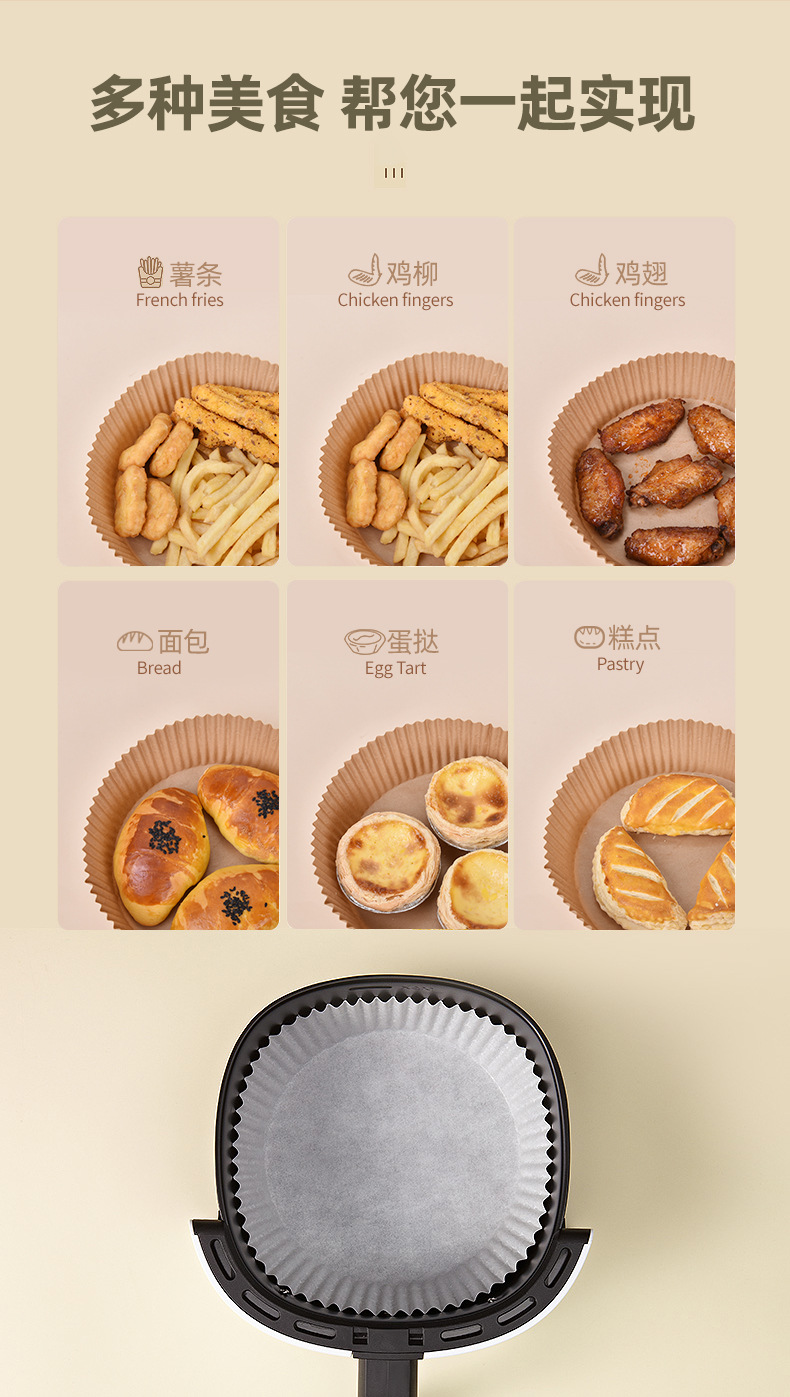 多种美食 帮您一起实现

薯条
French fries

鸡柳
Chicken fingers

鸡翅
Chicken fingers

面包
Bread

蛋挞
Egg Tart

糕点
Pastry