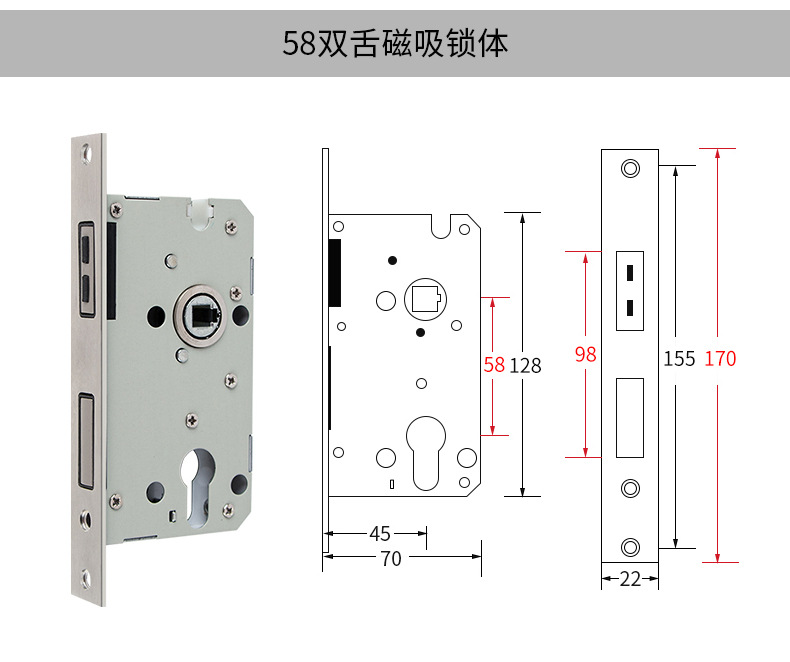 58双舌磁吸锁体

58
128
45
70
98
155
170
22