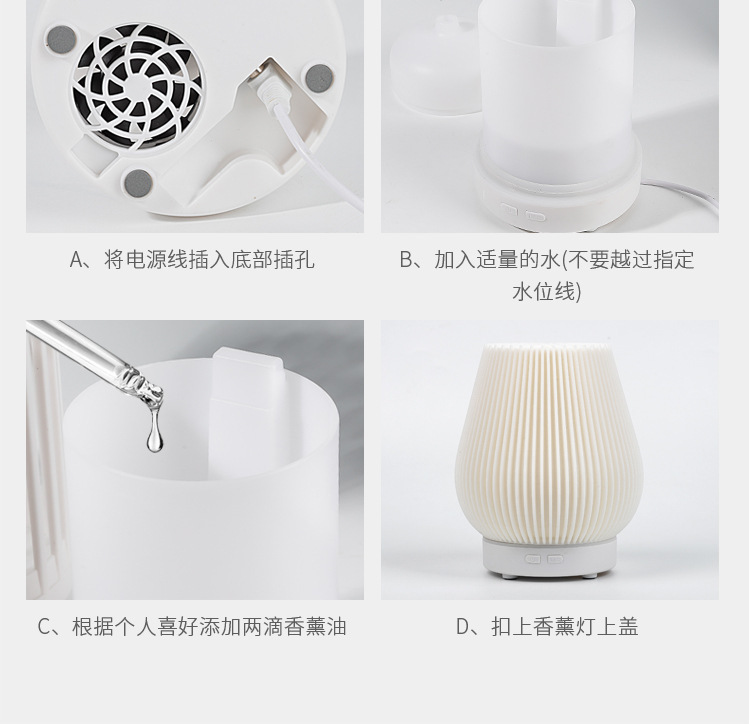 A、将电源线插入底部插孔

B、加入适量的水(不要越过指定水位线)

C、根据个人喜好添加两滴香薰油

D、扣上香薰灯上盖