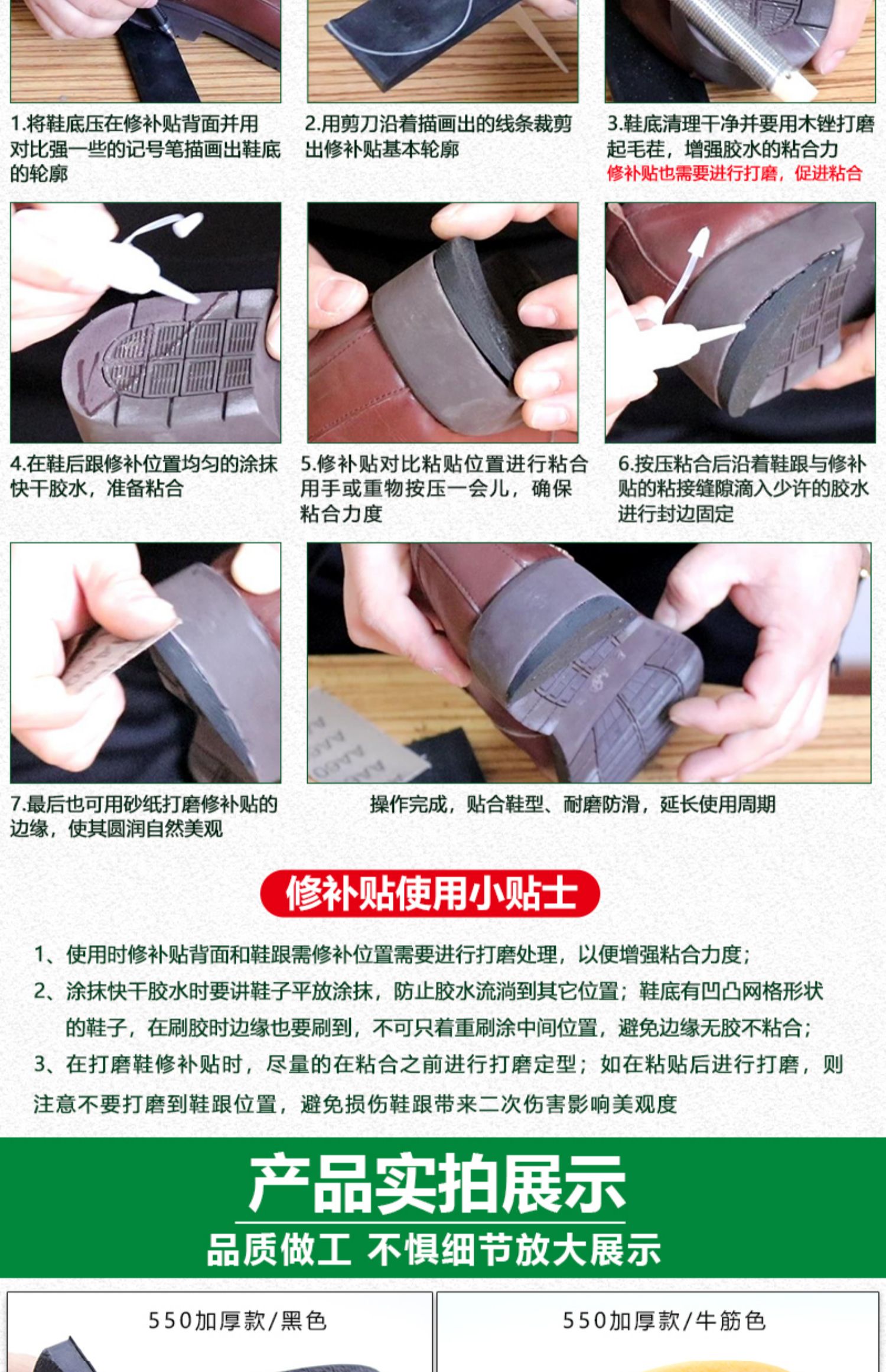 1.将鞋底压在修补贴背面并用对比强一些的记号笔描画出鞋底的轮廓

2.用剪刀沿着描画出的线条裁剪出修补贴基本轮廓

3.鞋底清理干净并要用木锉打磨起毛茬，增强胶水的粘合力
修补贴也需要进行打磨，促进粘合

4.在鞋后跟修补位置均匀的涂抹快干胶水，准备粘合

5.修补贴对比粘贴位置进行粘合用手或重物按压一会儿，确保粘合力度

6.按压粘合后沿着鞋跟与修补贴的粘接缝隙滴入少许的胶水进行封边固定

7.最后也可用砂纸打磨修补贴的边缘，使其圆润自然美观

操作完成，贴合鞋型、耐磨防滑，延长使用周期

修补贴使用小贴士

1、使用时修补贴背面和鞋跟需修补位置需要进行打磨处理，以便增强粘合力度；

2、涂抹快干胶水时要讲鞋子平放涂抹，防止胶水流淌到其它位置；鞋底有凹凸网格形状的鞋子，在刷胶时边缘也要刷到，不可只着重刷涂中间位置，避免边缘无胶不粘合；

3、在打磨鞋修补贴时，尽量的在粘合之前进行打磨定型；如在粘贴后进行打磨，则注意不要打磨到鞋跟位置，避免损伤鞋跟带来二次伤害影响美观度

产品实拍展示

品质做工 不惧细节放大展示

550加厚款/黑色

550加厚款/牛筋色