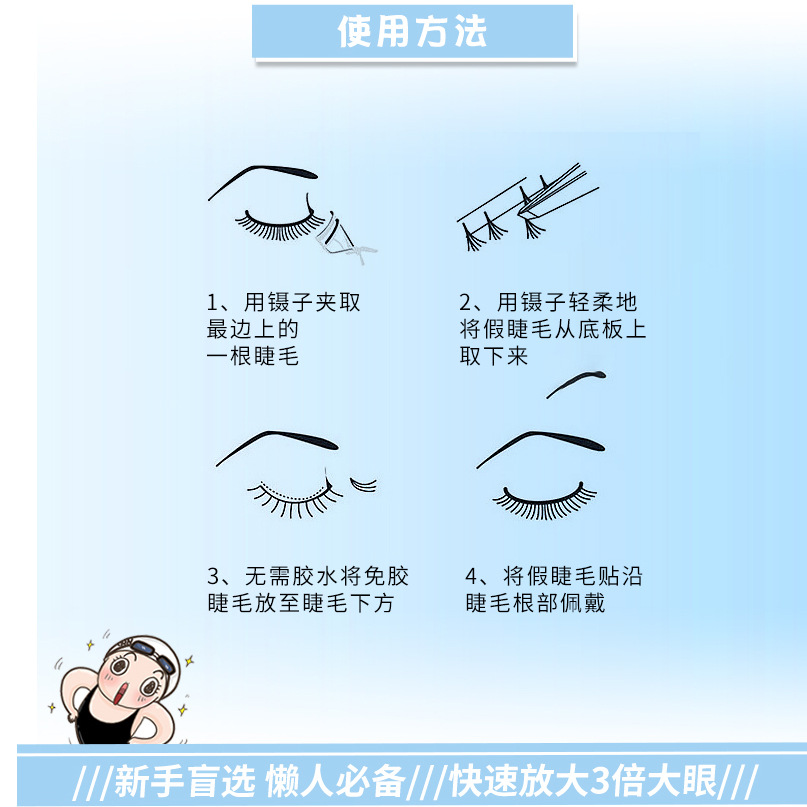 使用方法

1、用镊子夹取最边上的一根睫毛

2、用镊子轻柔地将假睫毛从底板上取下来

3、无需胶水将免胶睫毛放至睫毛下方

4、将假睫毛贴沿睫毛根部佩戴

///新手盲选 懒人必备///快速放大3倍大眼///