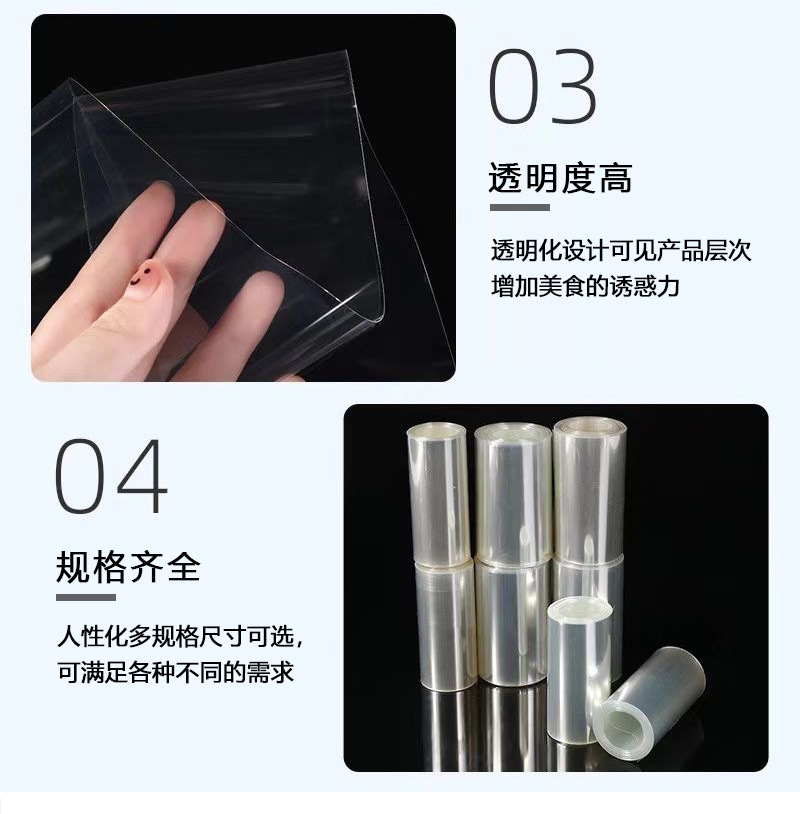 03

透明度高

透明化设计可见产品层次
增加美食的诱惑力

04

规格齐全

人性化多规格尺寸可选，
可满足各种不同的需求