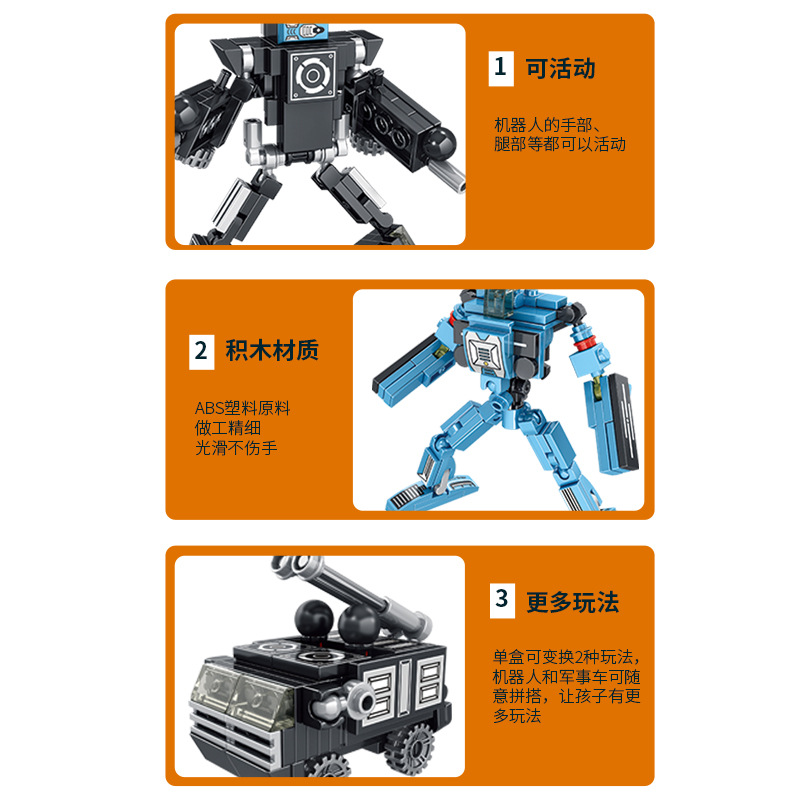 1 可活动

机器人的手部、腿部等都可以活动

2 积木材质

ABS塑料原料
做工精细
光滑不伤手

3 更多玩法

单盒可变换2种玩法，机器人和军事车可随意拼搭，让孩子有更多玩法