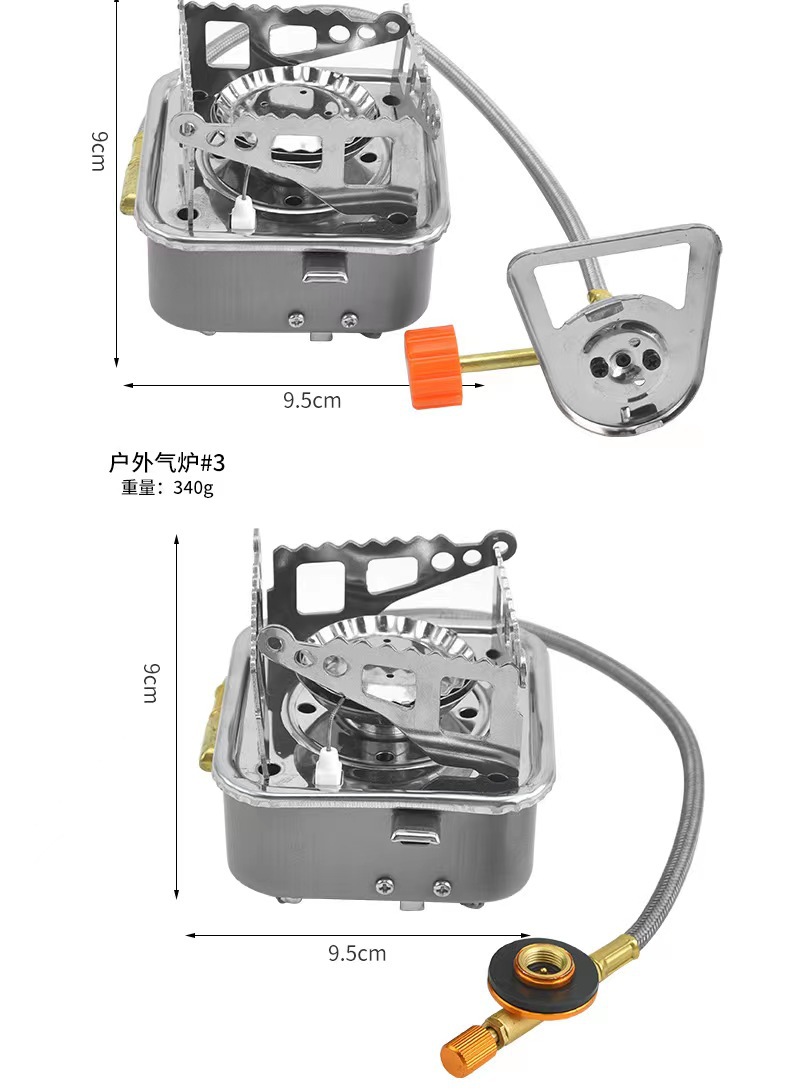 9cm

9.5cm

户外气炉#3
重量：340g

9cm

9.5cm