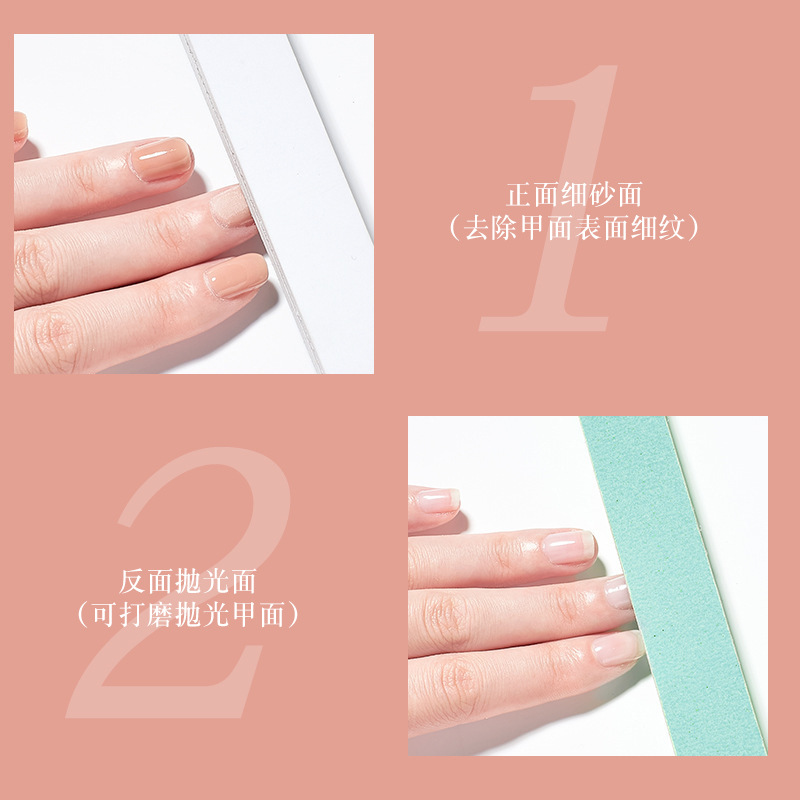 1

正面细砂面
（去除甲面表面细纹）

2

反面抛光面
（可打磨抛光甲面）