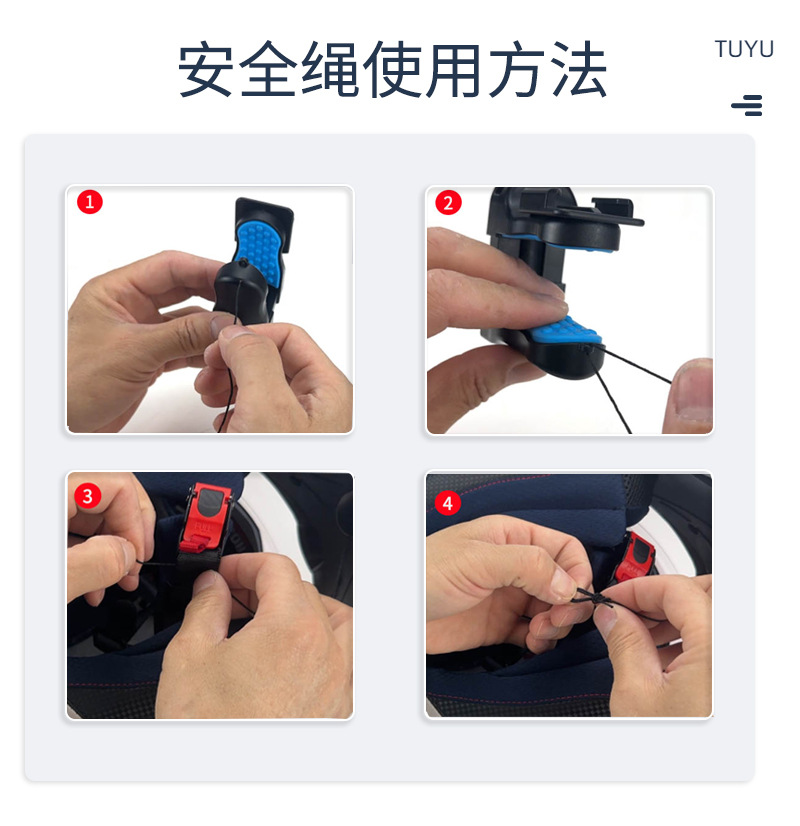 安全绳使用方法

TUYU

1

2

3

4