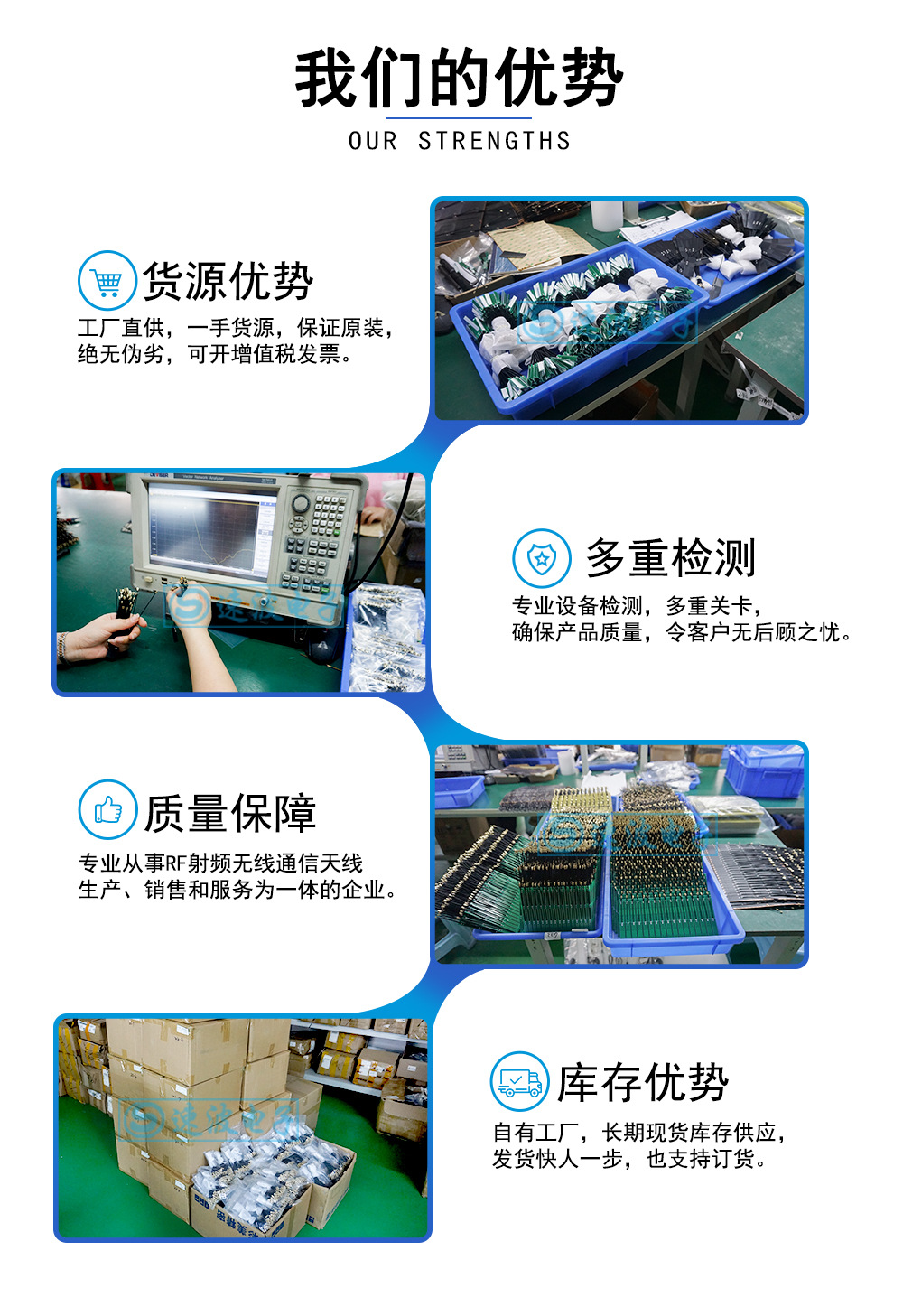 我们的优势
OUR STRENGTHS

货源优势
工厂直供，一手货源，保证原装，绝无伪劣，可开增值税发票。

多重检测
专业设备检测，多重关卡，确保产品质量，令客户无后顾之忧。

质量保障
专业从事RF射频无线通信天线生产、销售和服务为一体的企业。

库存优势
自有工厂，长期现货库存供应，发货快人一步，也支持订货。