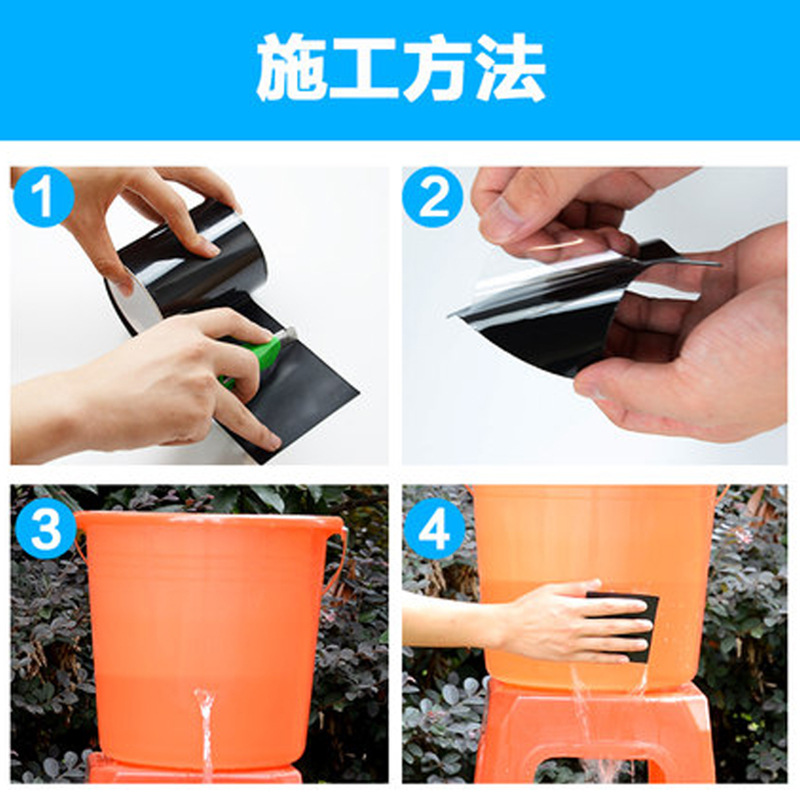 施工方法

1

2

3

4