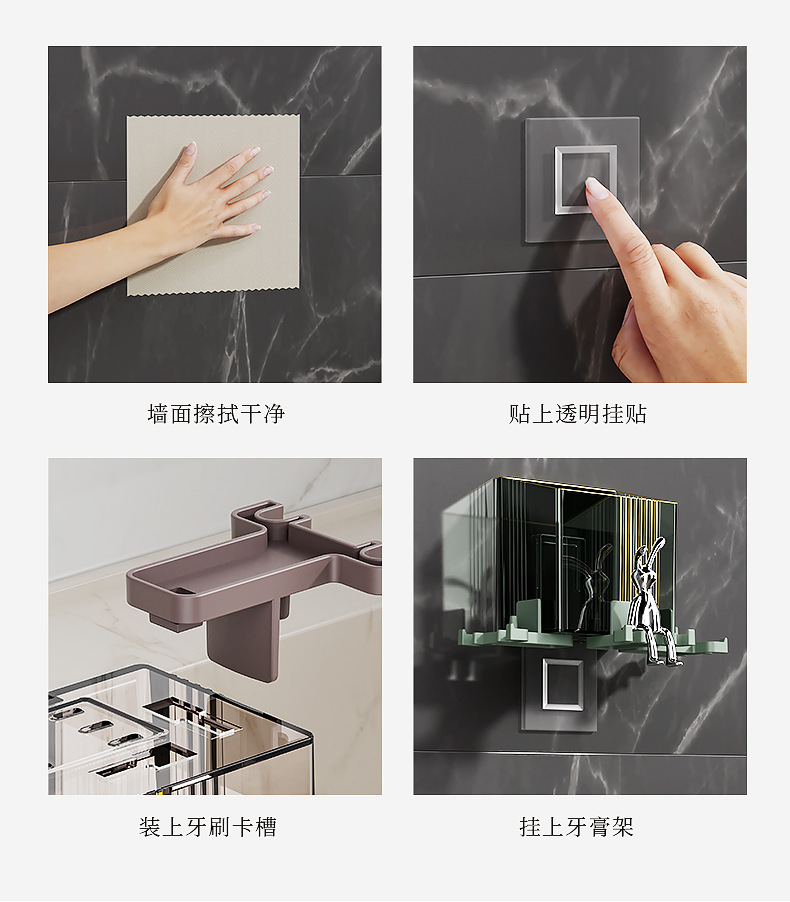 墙面擦拭干净

贴上透明挂贴

装上牙刷卡槽

挂上牙膏架