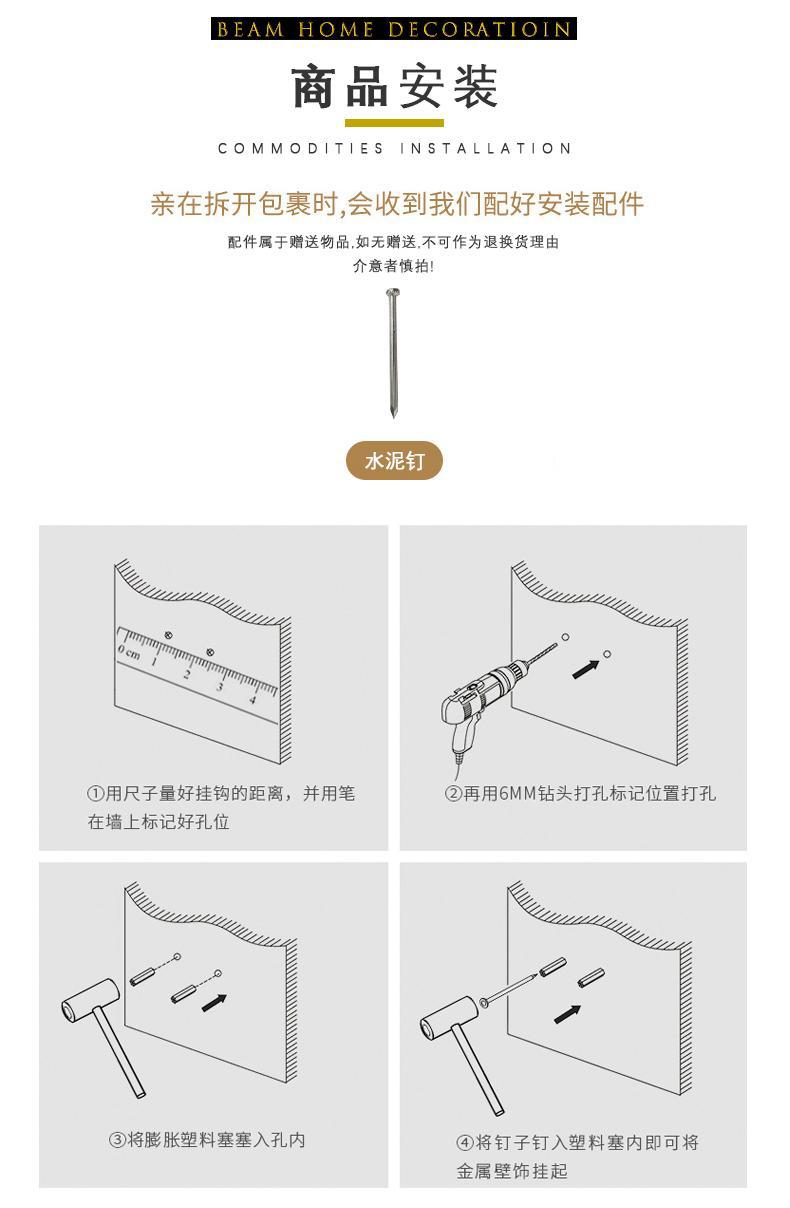 BEAM HOME DECORATIOIN

商品安装

COMMODITIES INSTALLATION

亲在拆开包裹时,会收到我们配好安装配件

配件属于赠送物品,如无赠送,不可作为退换货理由
介意者慎拍!

水泥钉

0cm 1 2 3 4

①用尺子量好挂钩的距离，并用笔在墙上标记好孔位

②再用6MM钻头打孔标记位置打孔

③将膨胀塑料塞塞入孔内

④将钉子钉入塑料塞内即可将金属壁饰挂起