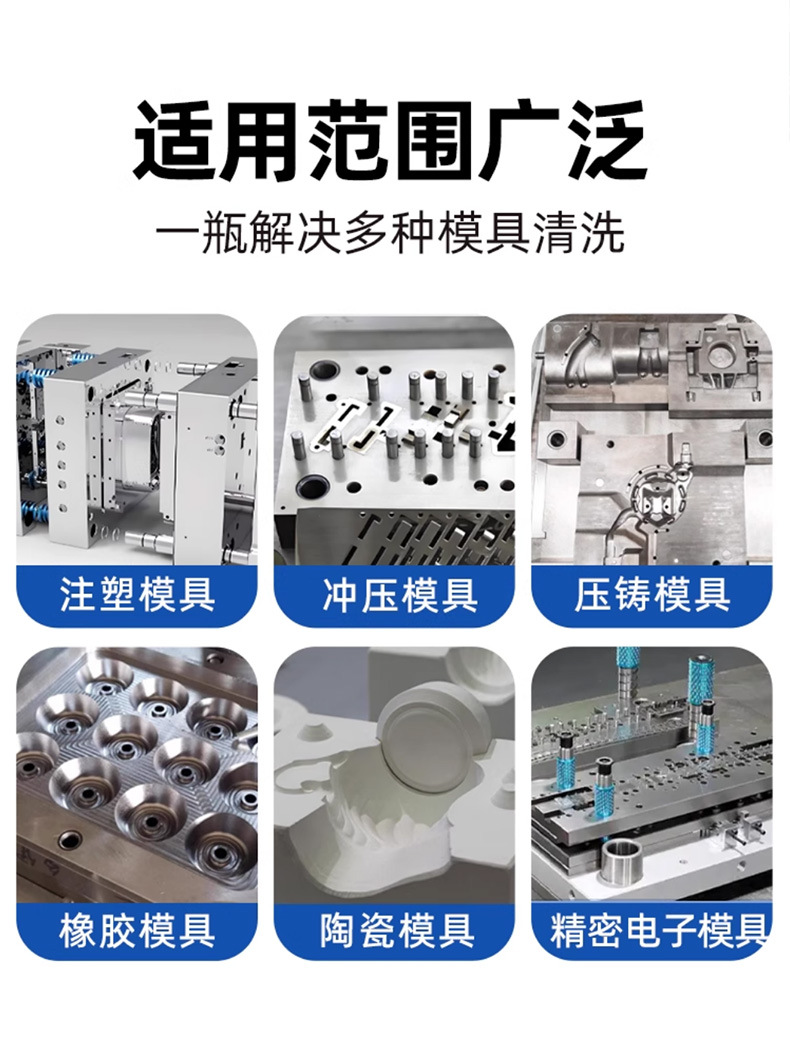 适用范围广泛

一瓶解决多种模具清洗

注塑模具

冲压模具

压铸模具

橡胶模具

陶瓷模具

精密电子模具