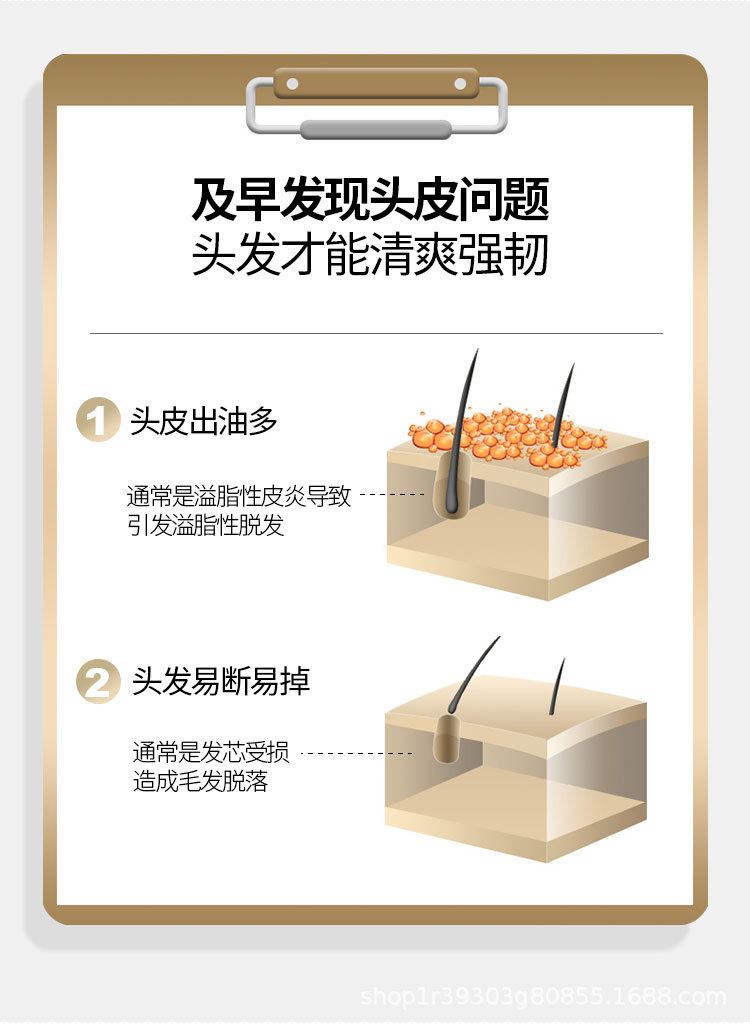 及早发现头皮问题
头发才能清爽强韧

1 头皮出油多

通常是溢脂性皮炎导致
引发溢脂性脱发

2 头发易断易掉

通常是发芯受损
造成毛发脱落

shop1r39303g80855.1688.com