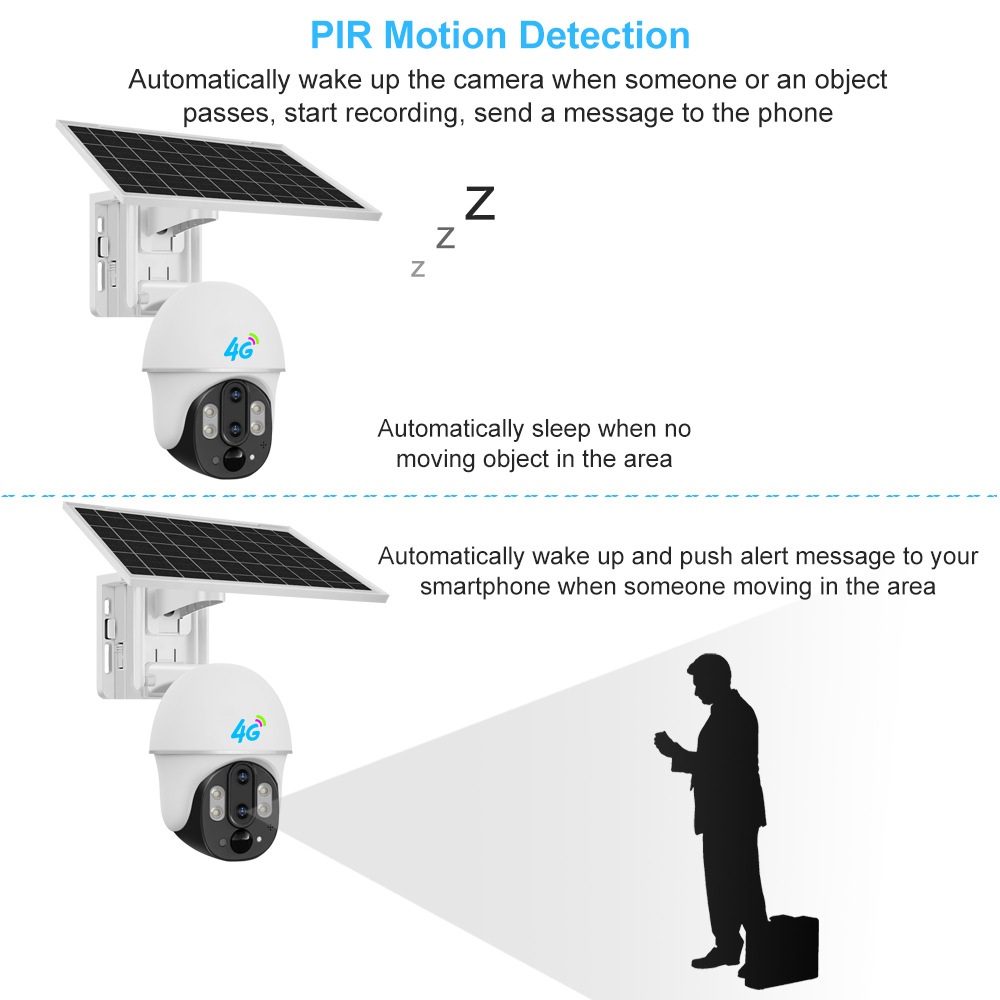 PIR Motion Detection

Automatically wake up the camera when someone or an object passes, start recording, send a message to the phone

z Z Z

4G

Automatically sleep when no moving object in the area

Automatically wake up and push alert message to your smartphone when someone moving in the area

4G