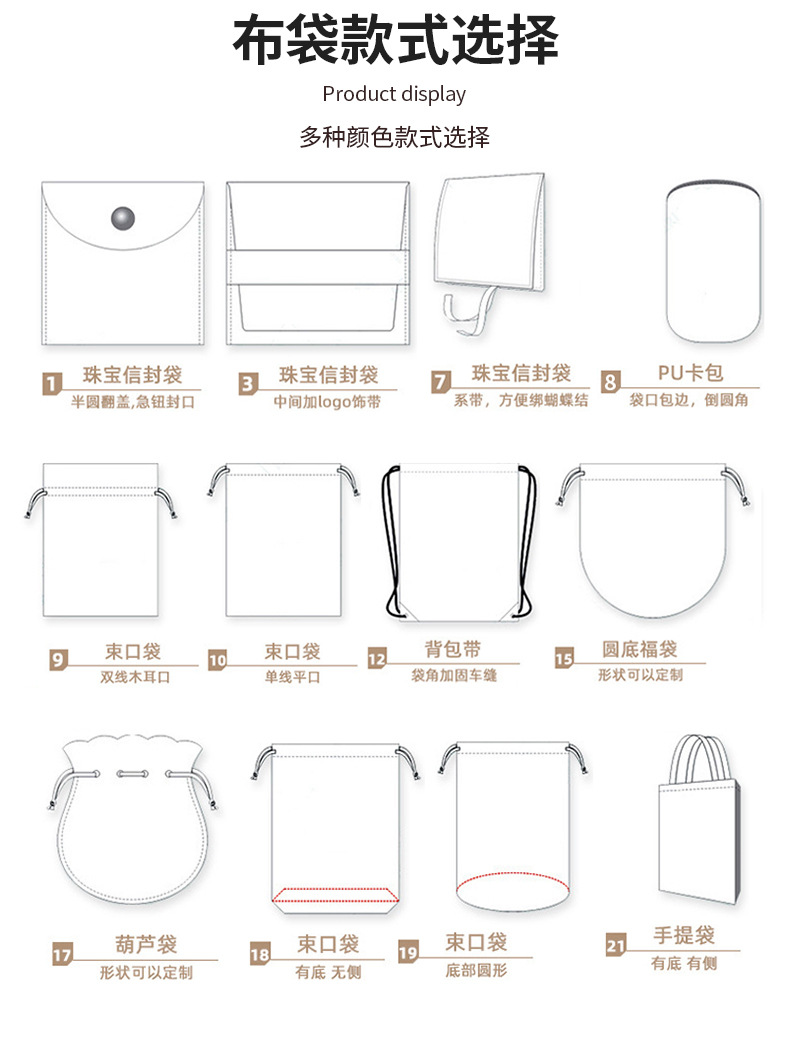 布袋款式选择

Product display

多种颜色款式选择

1 珠宝信封袋
半圆翻盖,急钮封口

3 珠宝信封袋
中间加logo饰带

7 珠宝信封袋
系带，方便绑蝴蝶结

8 PU卡包
袋口包边，倒圆角

9 束口袋
双线木耳口

10 束口袋
单线平口

12 背包带
袋角加固车缝

15 圆底福袋
形状可以定制

17 葫芦袋
形状可以定制

18 束口袋
有底 无侧

19 束口袋
底部圆形

21 手提袋
有底 有侧