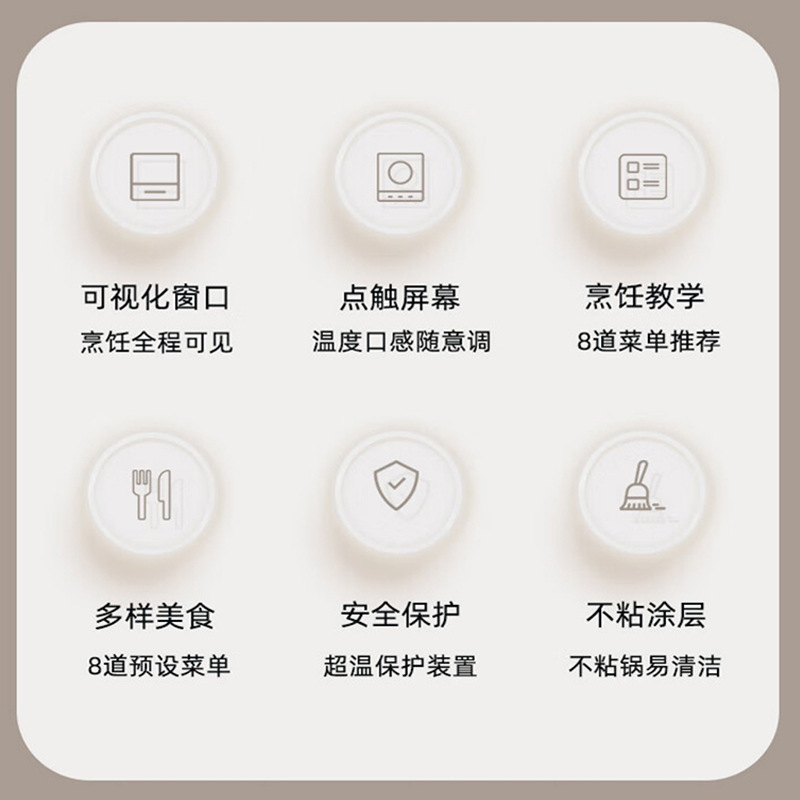 可视化窗口
烹饪全程可见

点触屏幕
温度口感随意调

烹饪教学
8道菜单推荐

多样美食
8道预设菜单

安全保护
超温保护装置

不粘涂层
不粘锅易清洁