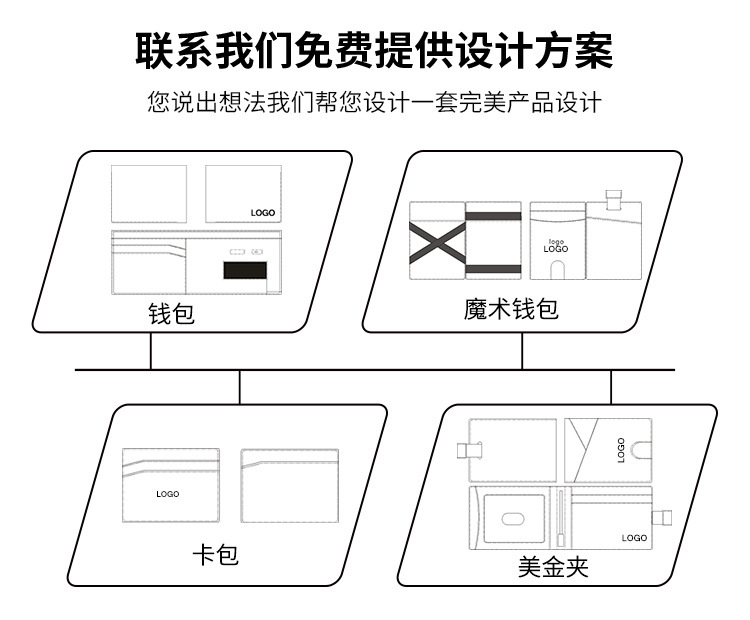 联系我们免费提供设计方案

您说出想法我们帮您设计一套完美产品设计

LOGO

钱包

logo
LOGO

魔术钱包

LOGO

卡包

LOGO

LOGO

美金夹