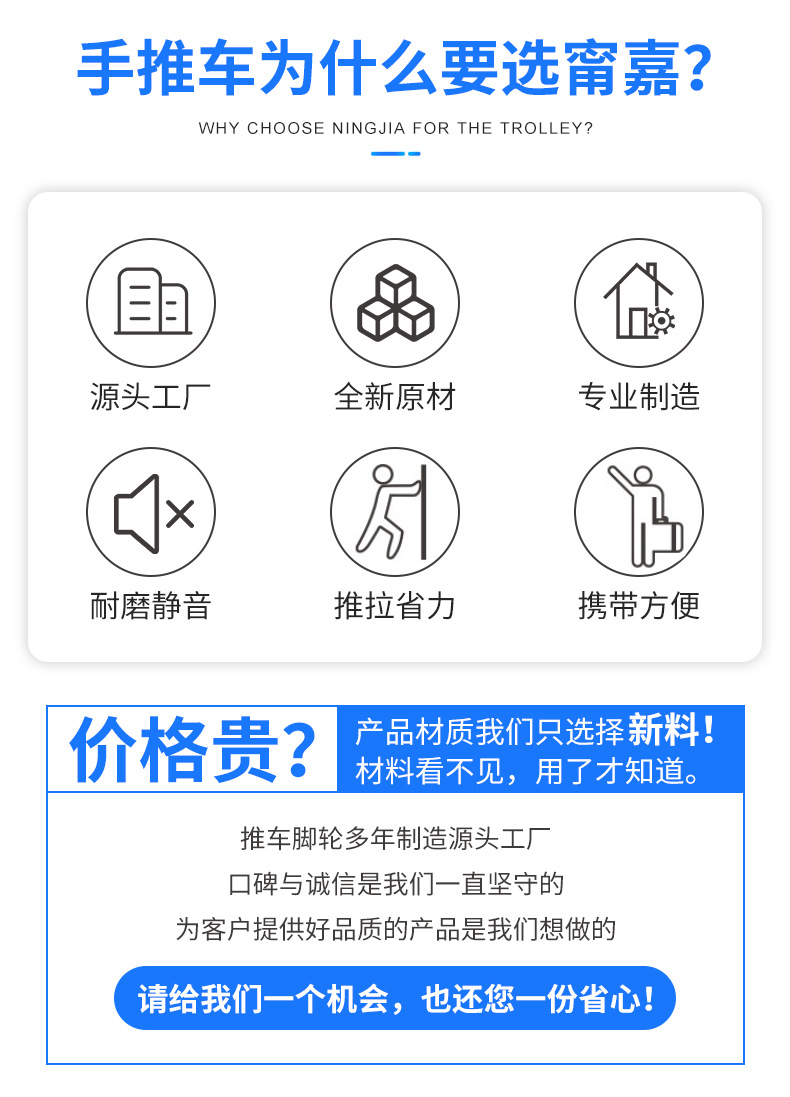 手推车为什么要选甯嘉？

WHY CHOOSE NINGJIA FOR THE TROLLEY?

源头工厂

全新原材

专业制造

耐磨静音

推拉省力

携带方便

价格贵？

产品材质我们只选择新料！
材料看不见，用了才知道。

推车脚轮多年制造源头工厂

口碑与诚信是我们一直坚守的

为客户提供好品质的产品是我们想做的

请给我们一个机会，也还您一份省心！