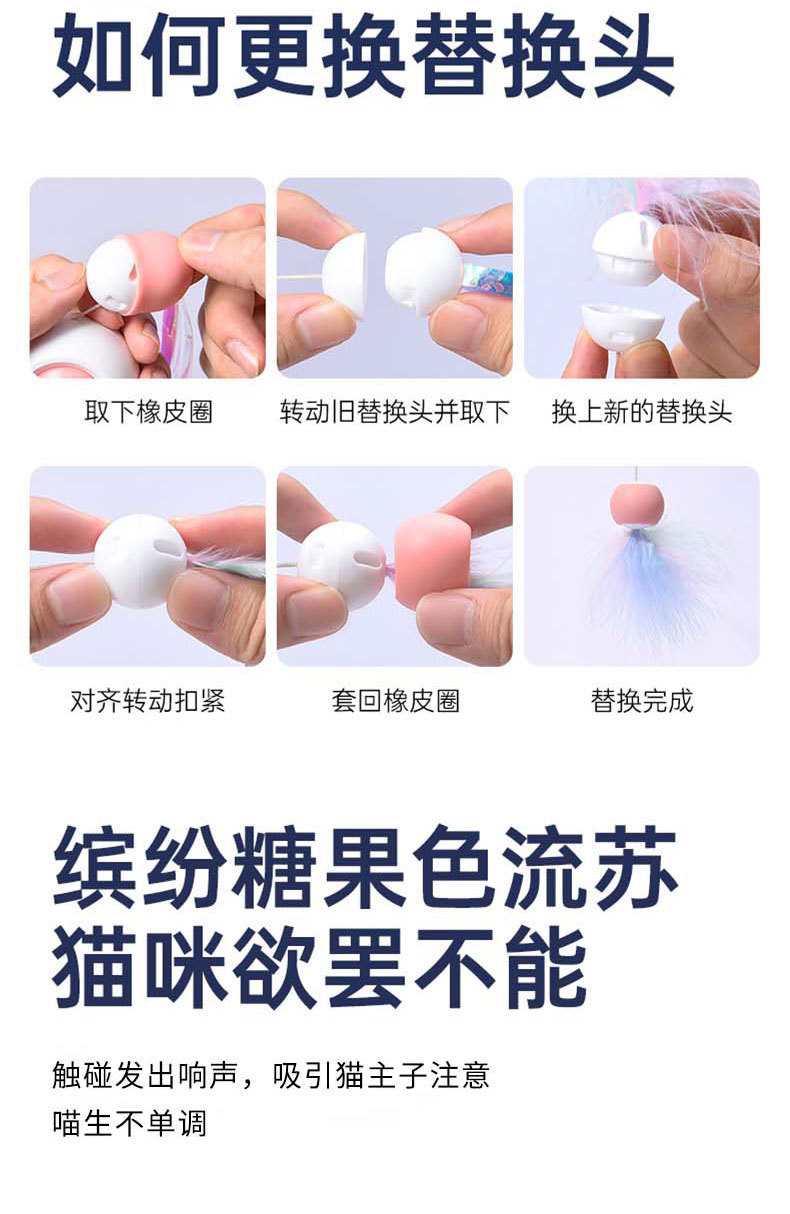 如何更换替换头

取下橡皮圈

转动旧替换头并取下

换上新的替换头

对齐转动扣紧

套回橡皮圈

替换完成

缤纷糖果色流苏
猫咪欲罢不能

触碰发出响声，吸引猫主子注意
喵生不单调