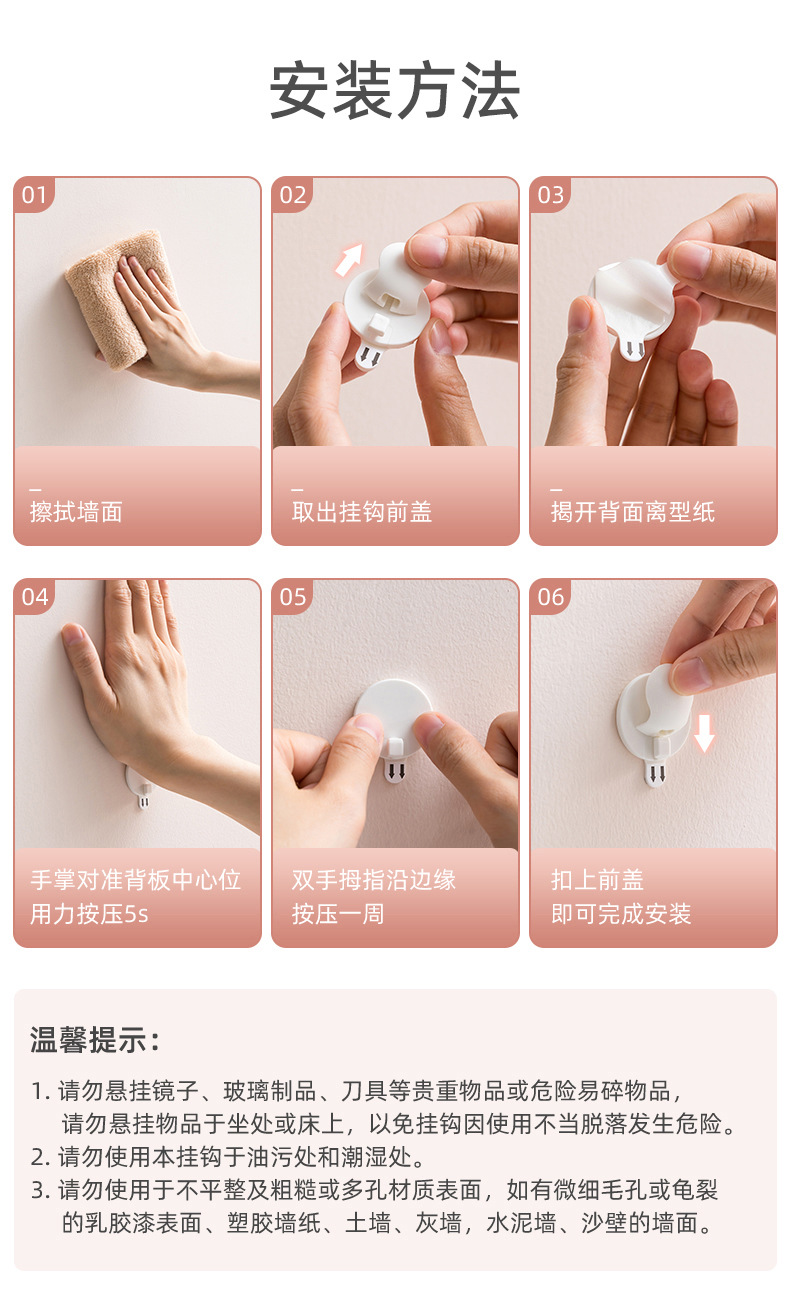 安装方法

01
_
擦拭墙面

02
_
取出挂钩前盖

03
_
揭开背面离型纸

04
手掌对准背板中心位
用力按压5s

05
双手拇指沿边缘
按压一周

06
扣上前盖
即可完成安装

温馨提示：

1. 请勿悬挂镜子、玻璃制品、刀具等贵重物品或危险易碎物品，请勿悬挂物品于坐处或床上，以免挂钩因使用不当脱落发生危险。
2. 请勿使用本挂钩于油污处和潮湿处。
3. 请勿使用于不平整及粗糙或多孔材质表面，如有微细毛孔或龟裂的乳胶漆表面、塑胶墙纸、土墙、灰墙，水泥墙、沙壁的墙面。