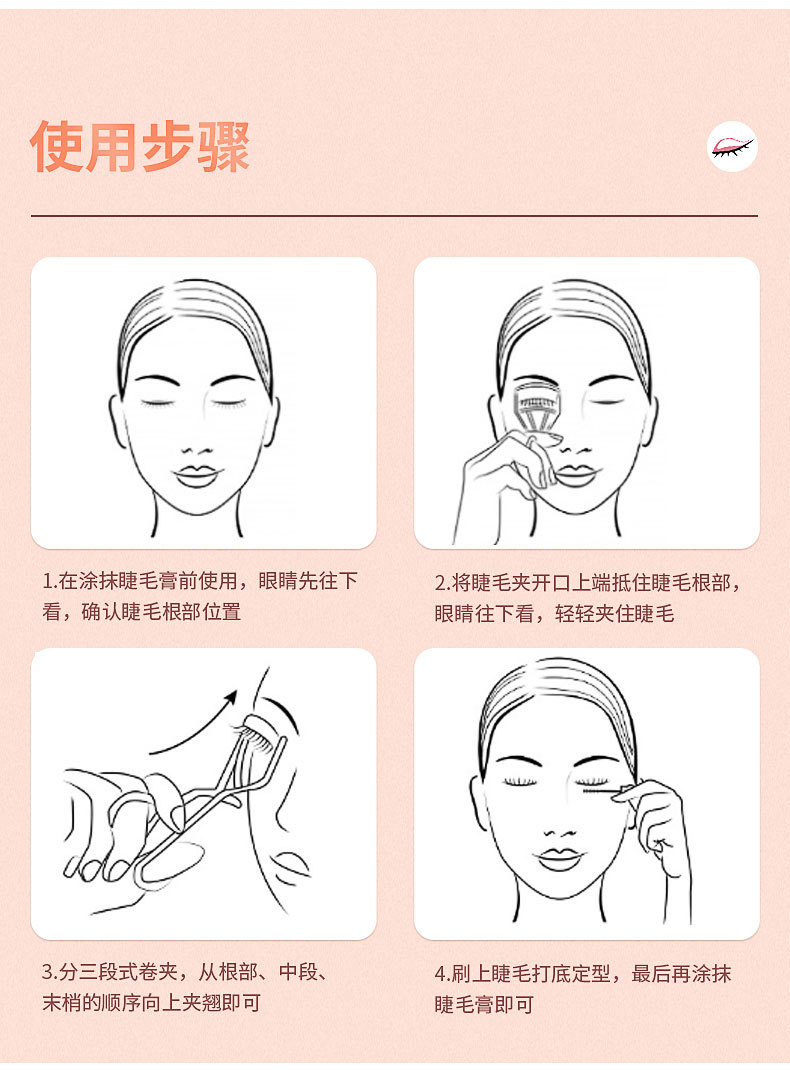 使用步骤

1.在涂抹睫毛膏前使用，眼睛先往下看，确认睫毛根部位置

2.将睫毛夹开口上端抵住睫毛根部，眼睛往下看，轻轻夹住睫毛

3.分三段式卷夹，从根部、中段、末梢的顺序向上夹翘即可

4.刷上睫毛打底定型，最后再涂抹睫毛膏即可