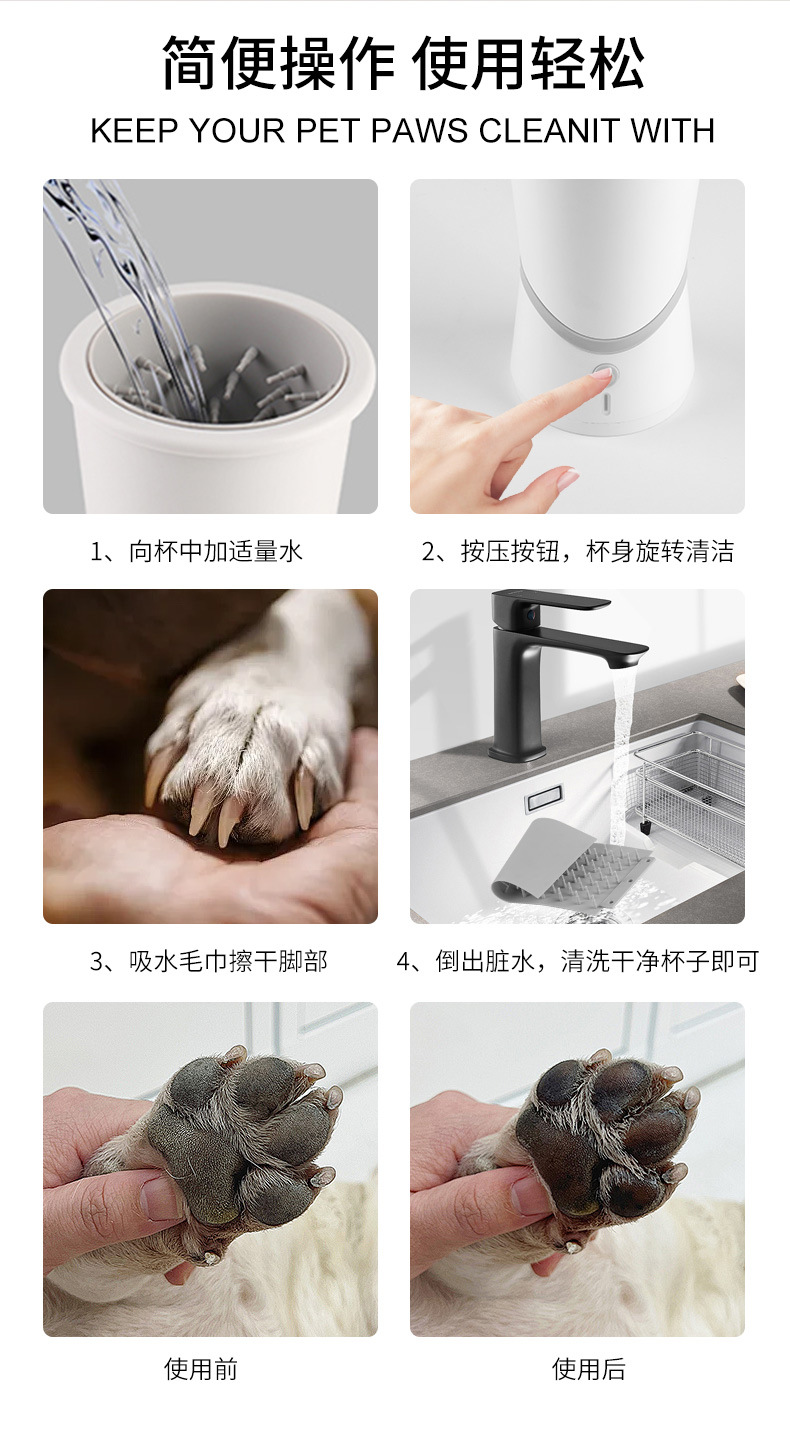 简便操作 使用轻松
KEEP YOUR PET PAWS CLEANIT WITH

1、向杯中加适量水

2、按压按钮，杯身旋转清洁

3、吸水毛巾擦干脚部

4、倒出脏水，清洗干净杯子即可

使用前

使用后