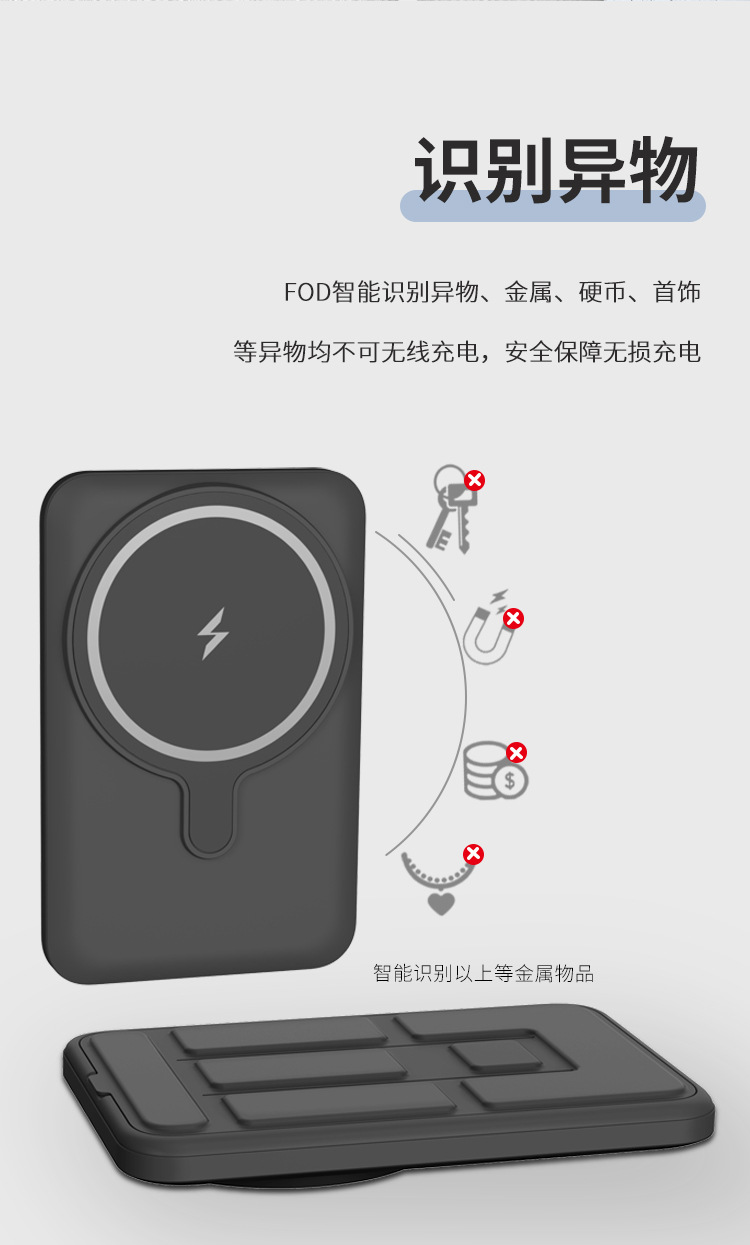 识别异物

FOD智能识别异物、金属、硬币、首饰
等异物均不可无线充电，安全保障无损充电

$

智能识别以上等金属物品