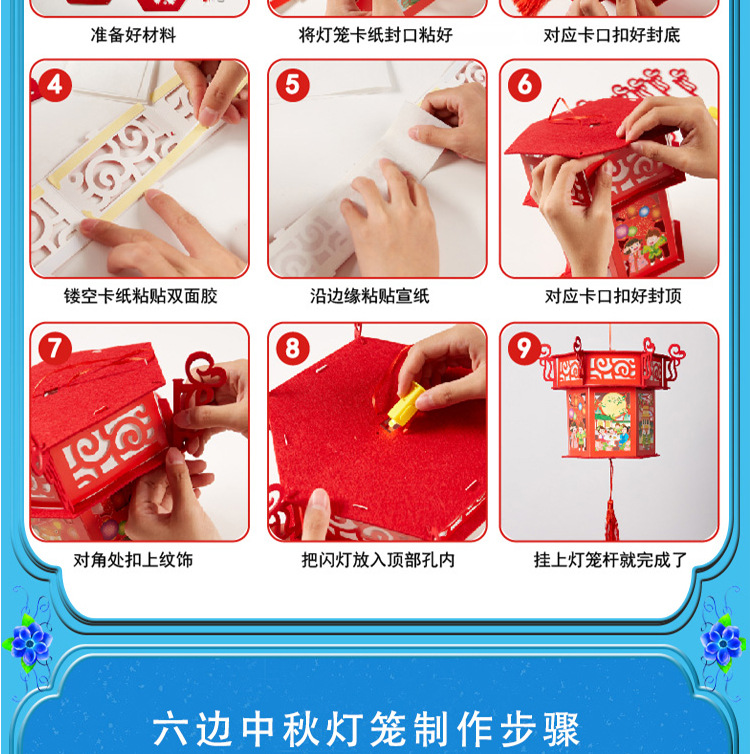 准备好材料

将灯笼卡纸封口粘好

对应卡口扣好封底

4

镂空卡纸粘贴双面胶

5

沿边缘粘贴宣纸

6

对应卡口扣好封顶

7

对角处扣上纹饰

8

把闪灯放入顶部孔内

9

挂上灯笼杆就完成了

六边中秋灯笼制作步骤