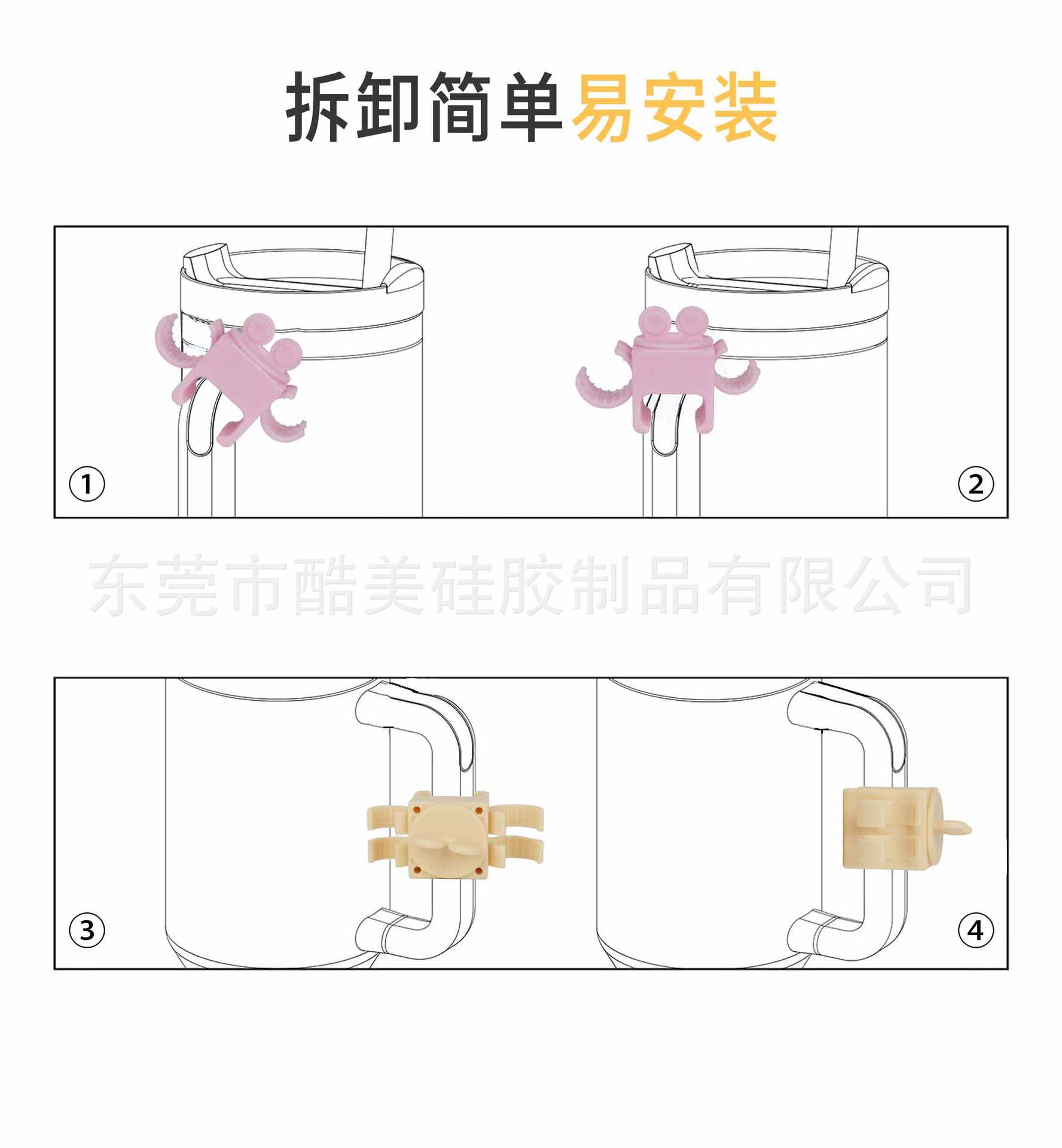 拆卸简单易安装

①

②

东莞市酷美硅胶制品有限公司

③

④