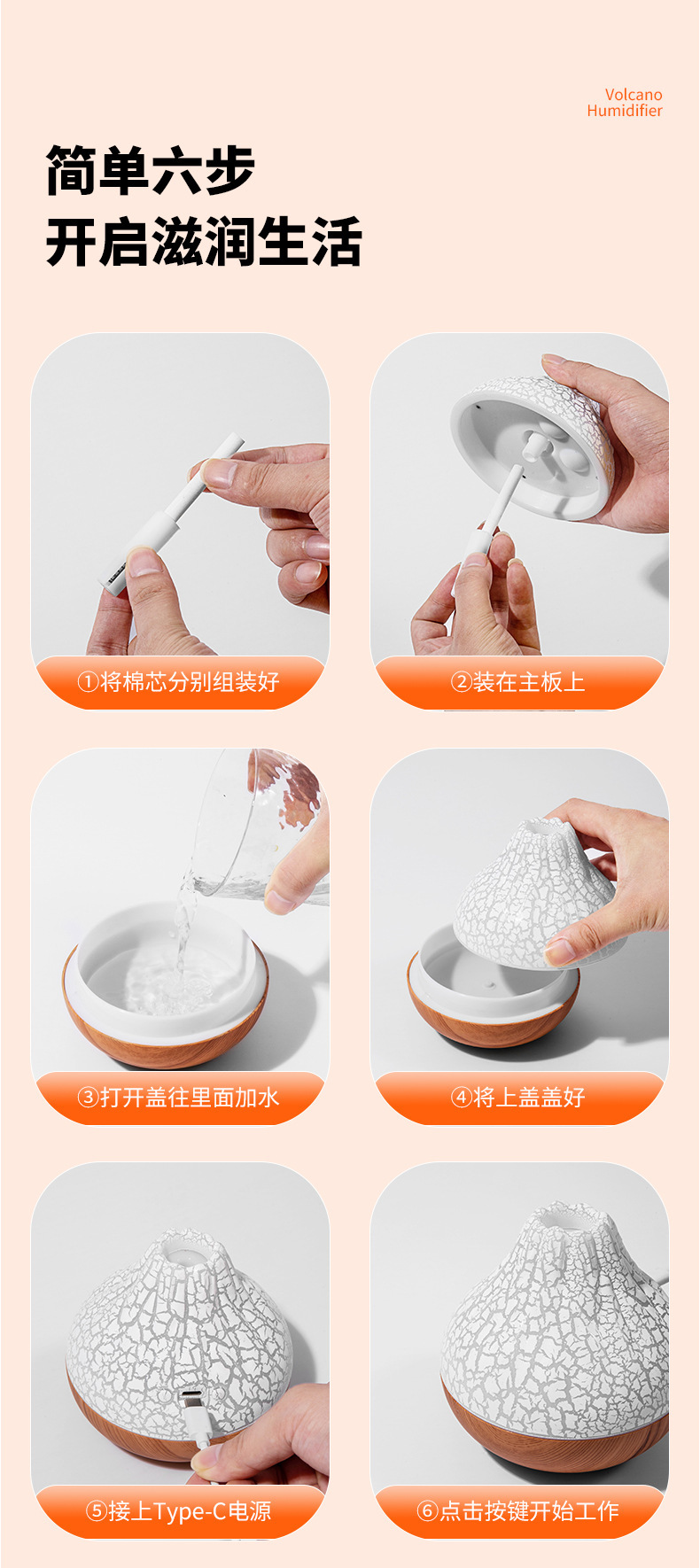 Volcano
Humidifier

简单六步
开启滋润生活

①将棉芯分别组装好

②装在主板上

③打开盖往里面加水

④将上盖盖好

⑤接上Type-C电源

⑥点击按键开始工作