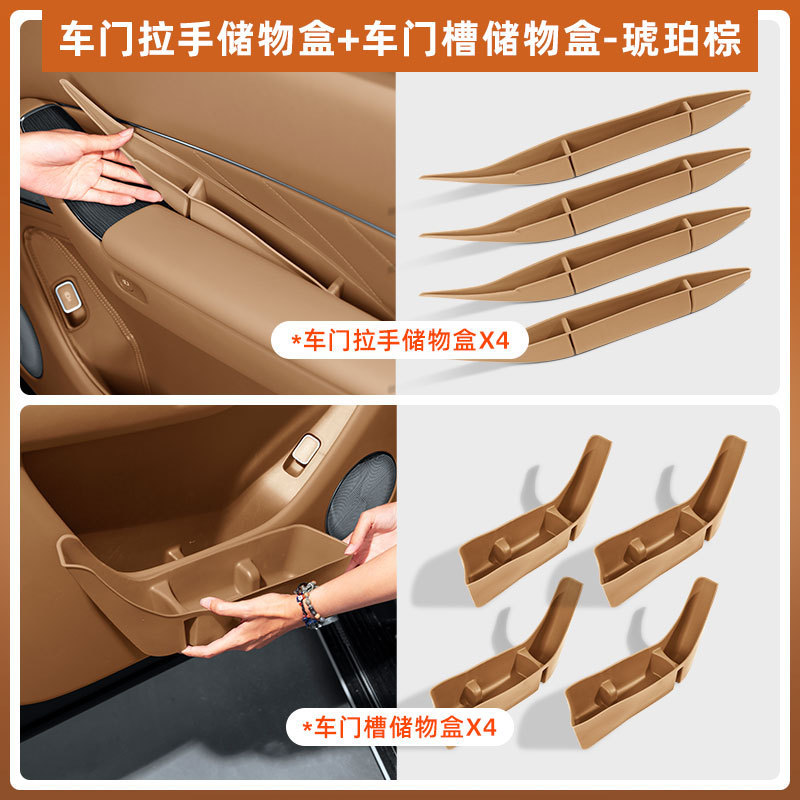 车门拉手储物盒+车门槽储物盒-琥珀棕

*车门拉手储物盒X4

*车门槽储物盒X4