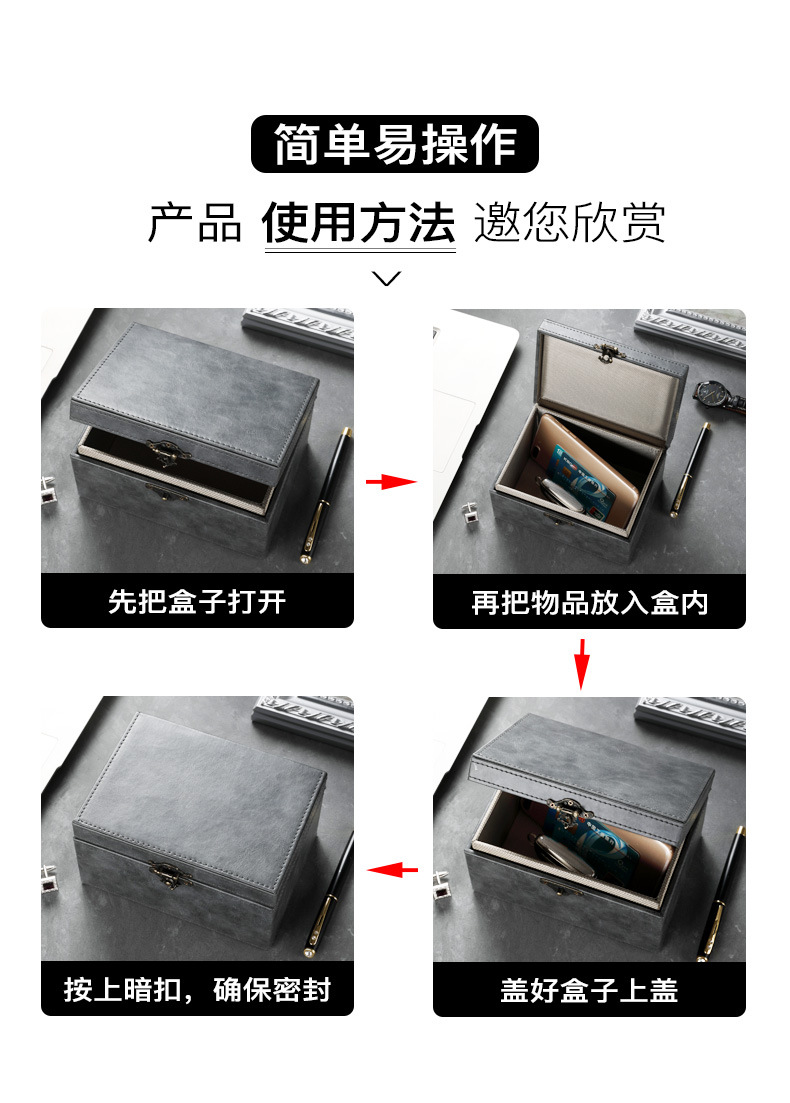 简单易操作

产品 使用方法 邀您欣赏

先把盒子打开

再把物品放入盒内

盖好盒子上盖

按上暗扣，确保密封