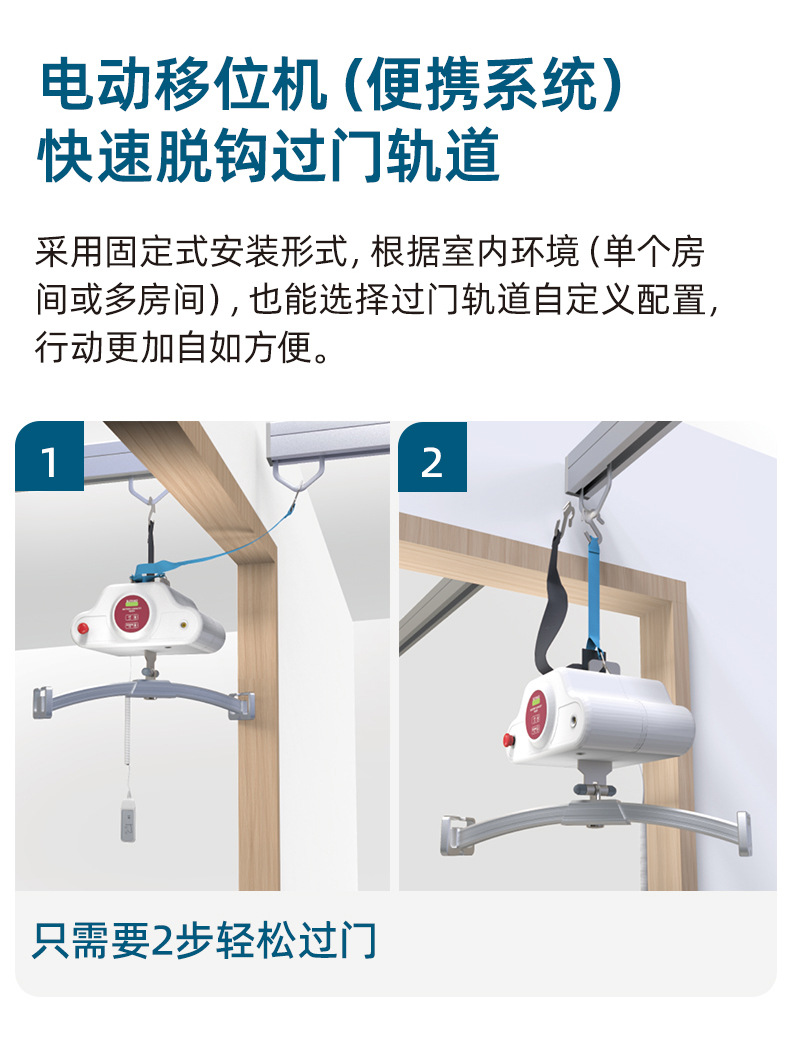 电动移位机（便携系统）
快速脱钩过门轨道

采用固定式安装形式，根据室内环境（单个房间或多房间），也能选择过门轨道自定义配置，行动更加自如方便。

1

2

只需要2步轻松过门