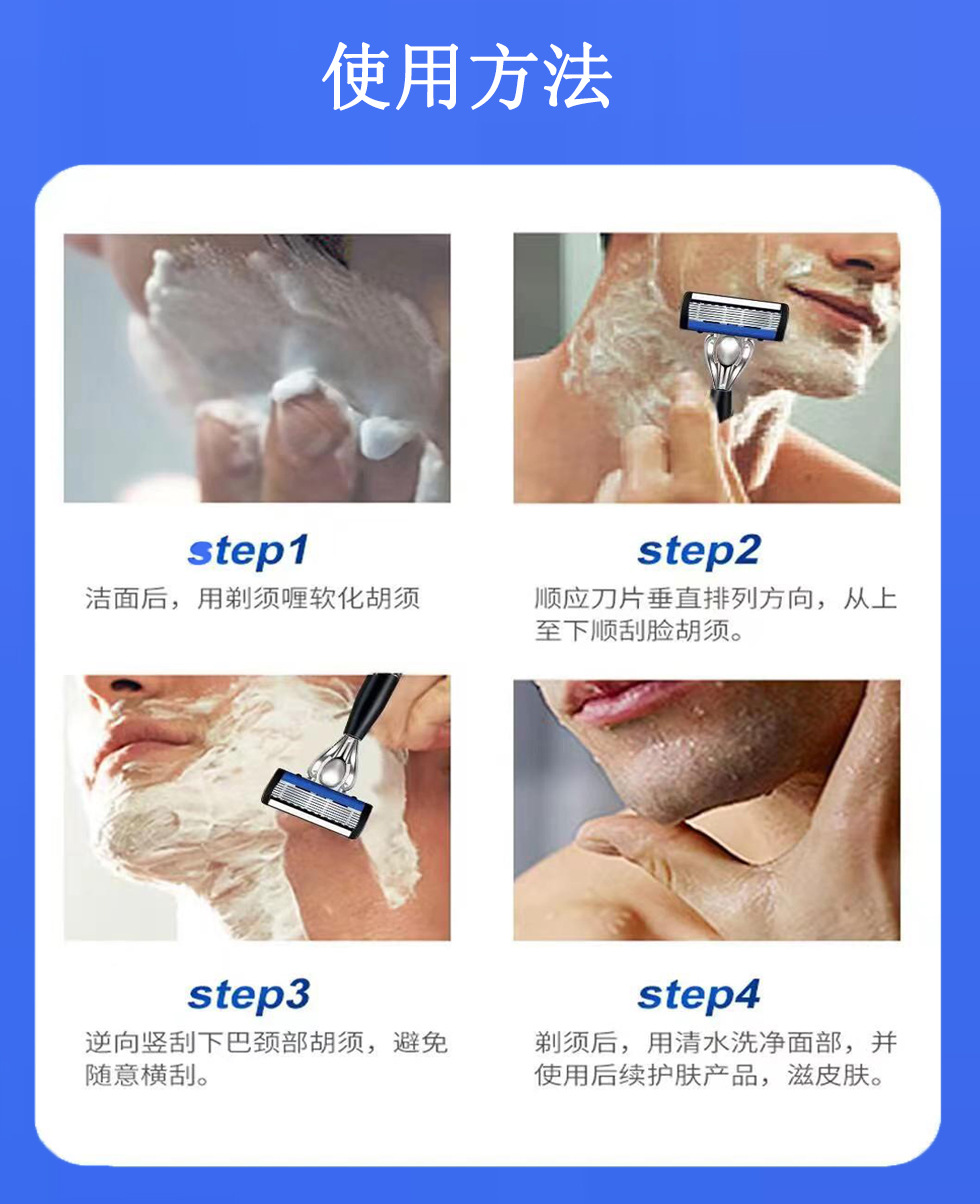 使用方法

step1
洁面后，用剃须喱软化胡须

step2
顺应刀片垂直排列方向，从上至下顺刮脸胡须。

step3
逆向竖刮下巴颈部胡须，避免随意横刮。

step4
剃须后，用清水洗净面部，并使用后续护肤产品，滋皮肤。