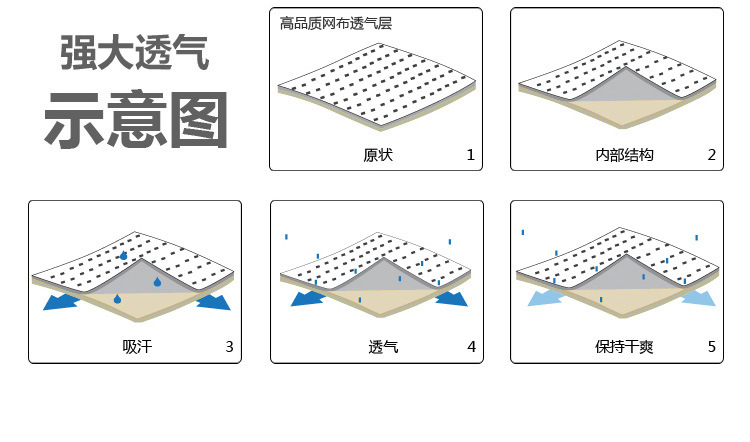 强大透气
示意图

高品质网布透气层

原状 1

内部结构 2

吸汗 3

透气 4

保持干爽 5