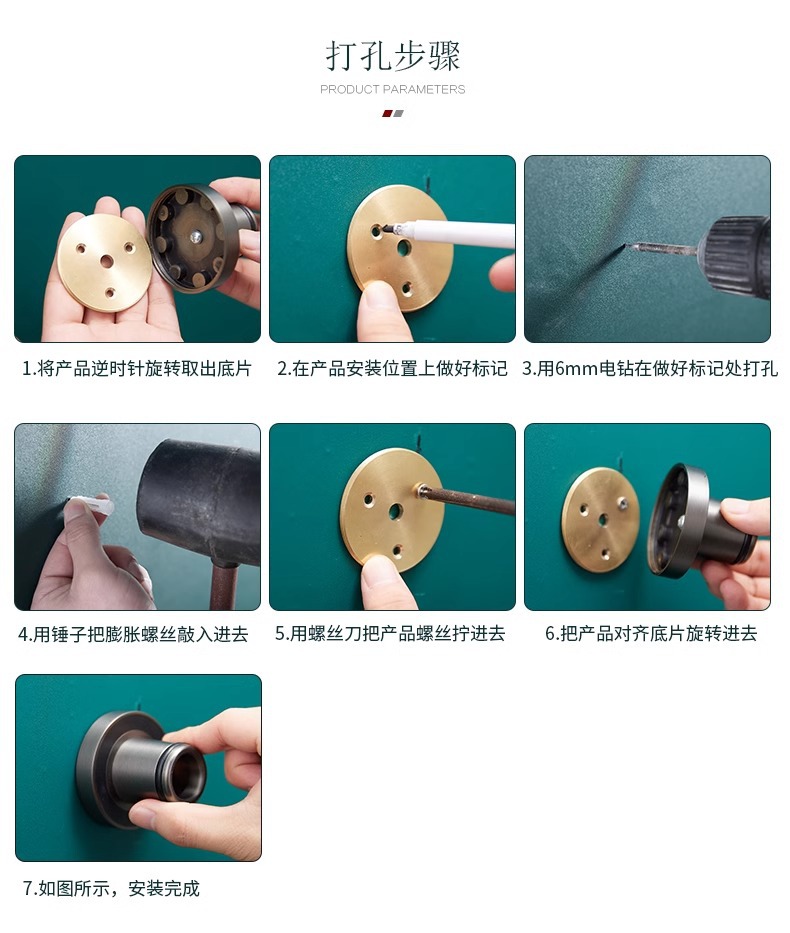 打孔步骤
PRODUCT PARAMETERS

1.将产品逆时针旋转取出底片

2.在产品安装位置上做好标记

3.用6mm电钻在做好标记处打孔

4.用锤子把膨胀螺丝敲入进去

5.用螺丝刀把产品螺丝拧进去

6.把产品对齐底片旋转进去

7.如图所示，安装完成