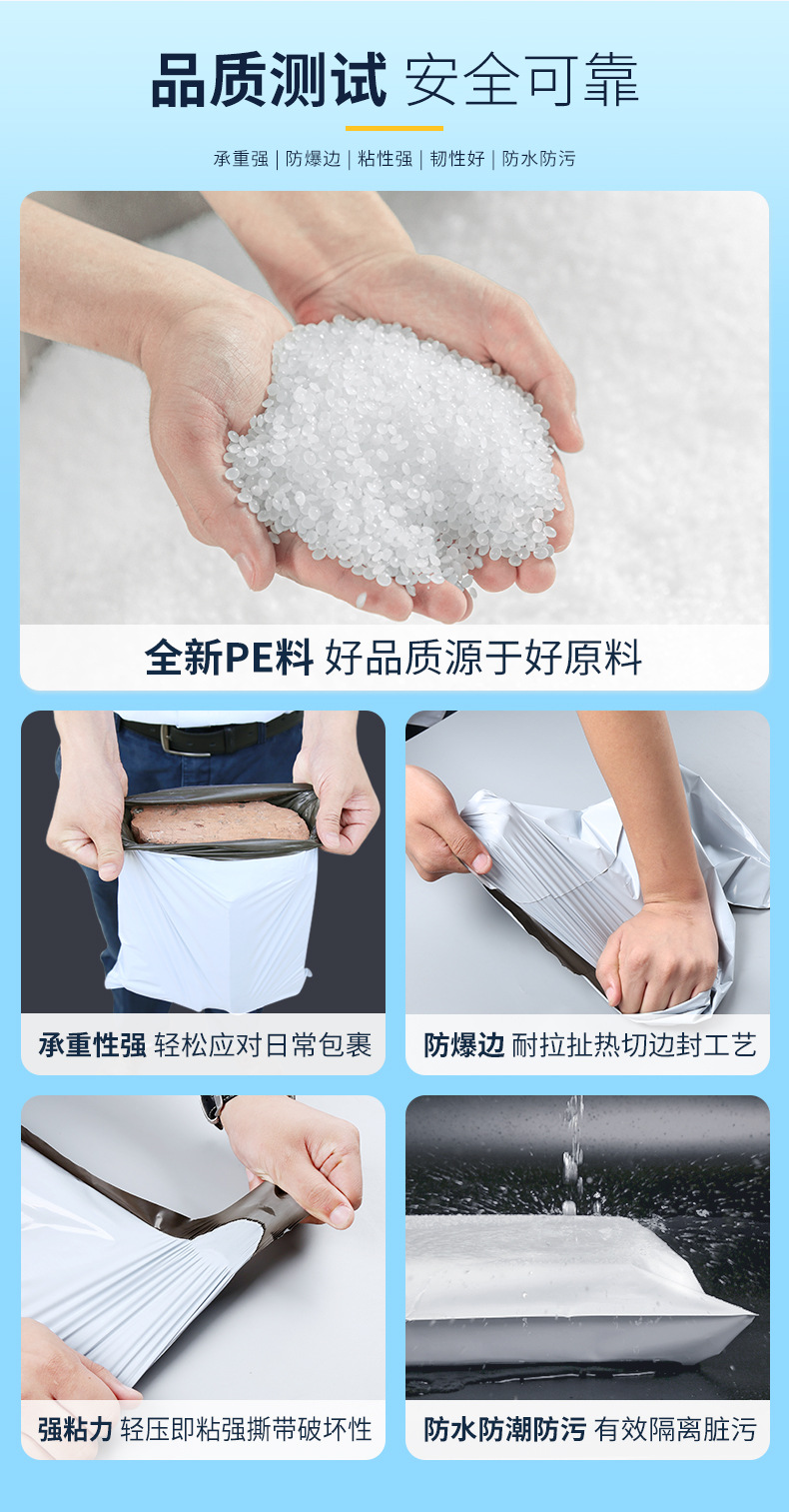 品质测试 安全可靠

承重强 | 防爆边 | 粘性强 | 韧性好 | 防水防污

全新PE料 好品质源于好原料

承重性强 轻松应对日常包裹

防爆边 耐拉扯热切边封工艺

强粘力 轻压即粘强撕带破坏性

防水防潮防污 有效隔离脏污