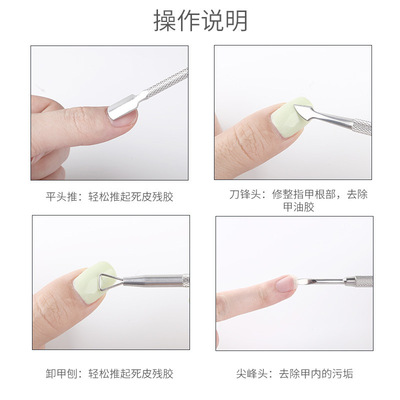 操作说明

平头推：轻松推起死皮残胶

刀锋头：修整指甲根部，去除甲油胶

卸甲刨：轻松推起死皮残胶

尖峰头：去除甲内的污垢