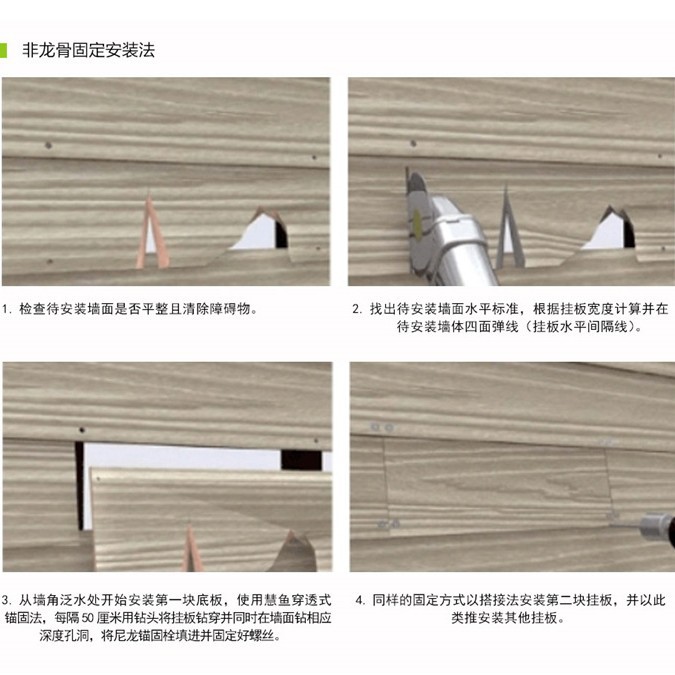 非龙骨固定安装法

1. 检查待安装墙面是否平整且清除障碍物。

2. 找出待安装墙面水平标准，根据挂板宽度计算并在待安装墙体四面弹线（挂板水平间隔线）。

3. 从墙角泛水处开始安装第一块底板，使用慧鱼穿透式锚固法，每隔 50 厘米用钻头将挂板钻穿并同时在墙面钻相应深度孔洞，将尼龙锚固栓填进并固定好螺丝。

4. 同样的固定方式以搭接法安装第二块挂板，并以此类推安装其他挂板。