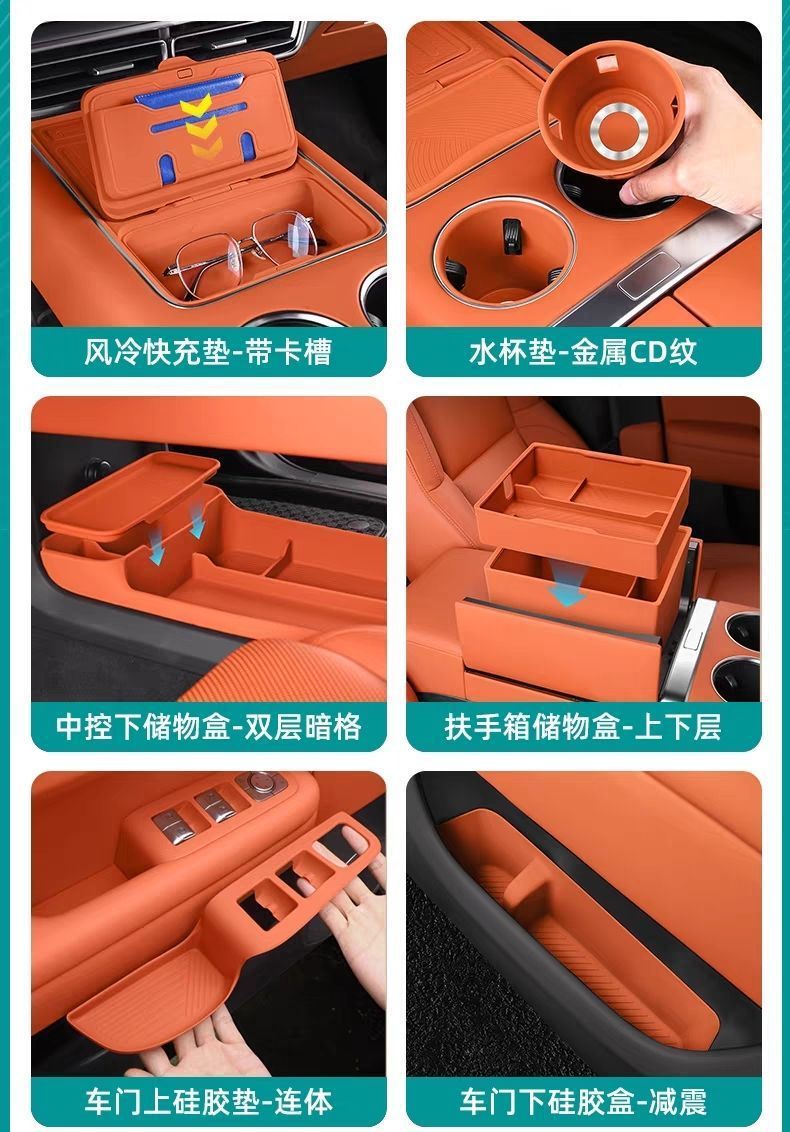 风冷快充垫-带卡槽

水杯垫-金属CD纹

中控下储物盒-双层暗格

扶手箱储物盒-上下层

车门上硅胶垫-连体

车门下硅胶盒-减震