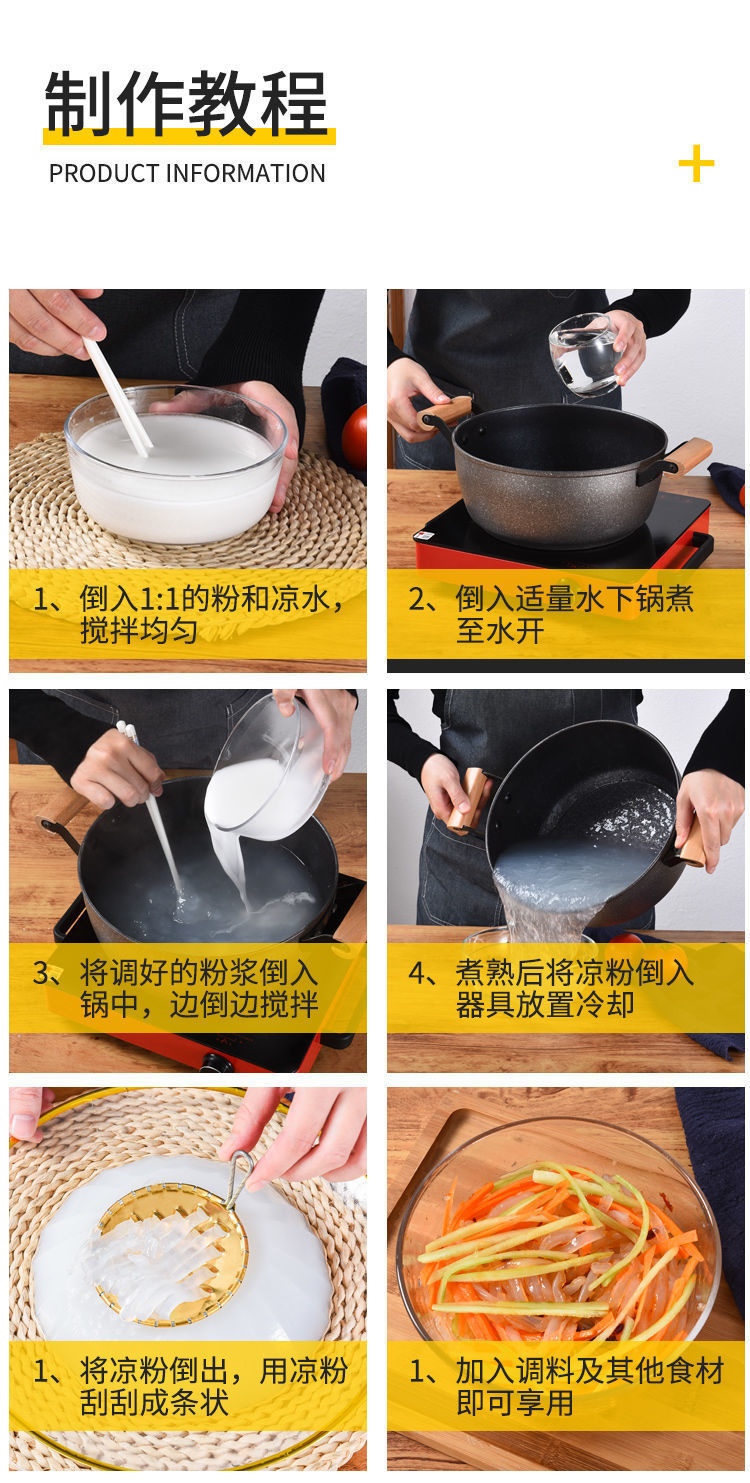 制作教程

PRODUCT INFORMATION

+

1、倒入1:1的粉和凉水，搅拌均匀

2、倒入适量水下锅煮至水开

3、将调好的粉浆倒入锅中，边倒边搅拌

4、煮熟后将凉粉倒入器具放置冷却

1、将凉粉倒出，用凉粉刮刮成条状

1、加入调料及其他食材即可享用