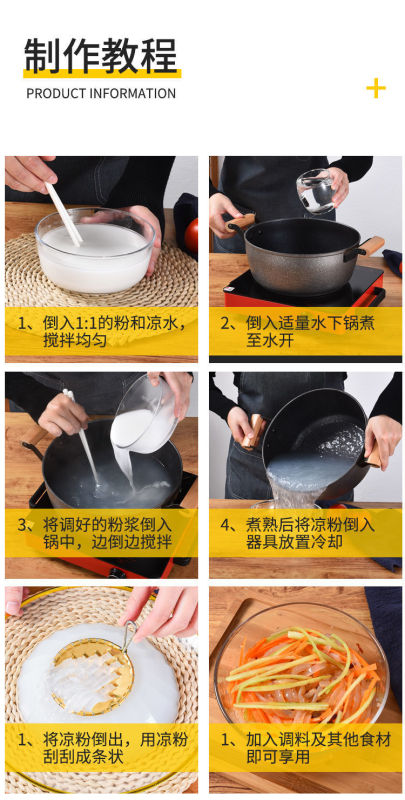 制作教程
PRODUCT INFORMATION
+

1、倒入1:1的粉和凉水，搅拌均匀

2、倒入适量水下锅煮至水开

3、将调好的粉浆倒入锅中，边倒边搅拌

4、煮熟后将凉粉倒入器具放置冷却

1、将凉粉倒出，用凉粉刮刮成条状

1、加入调料及其他食材即可享用