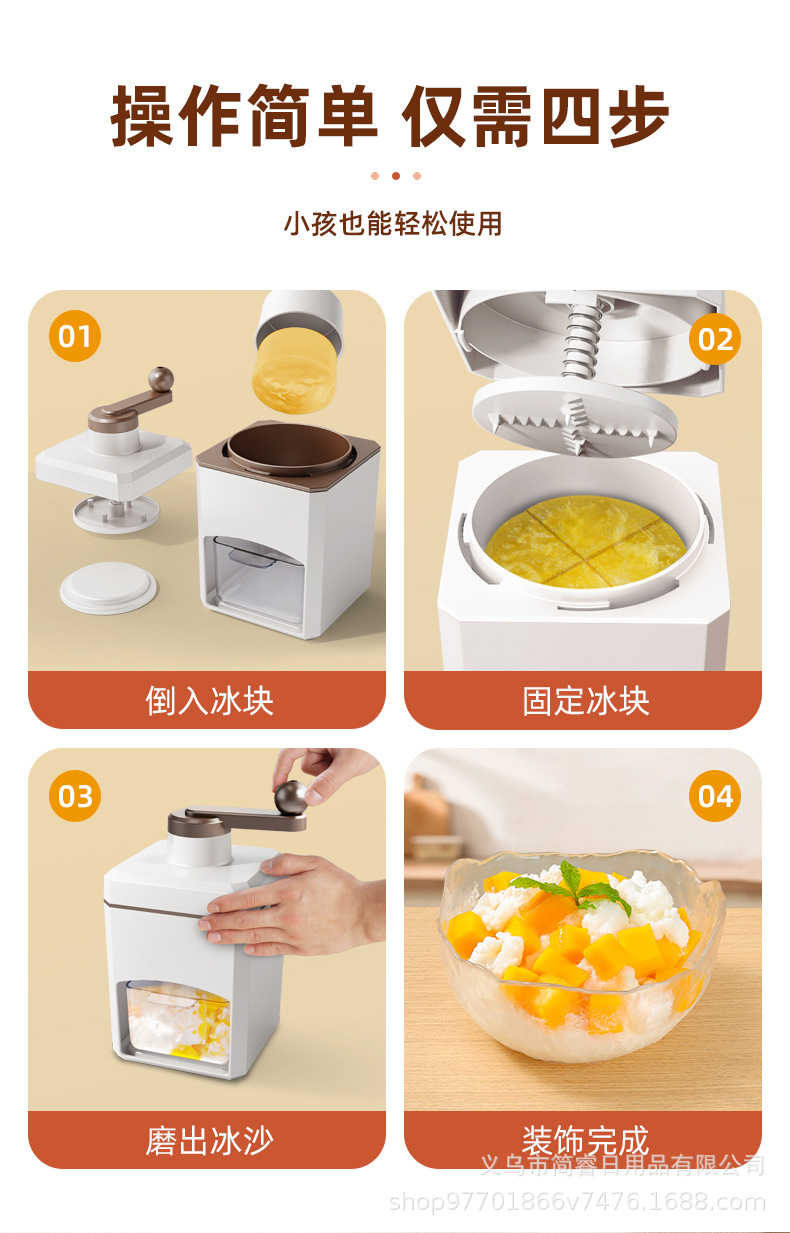 操作简单 仅需四步

小孩也能轻松使用

01

倒入冰块

02

固定冰块

03

磨出冰沙

04

装饰完成

义乌市简睿日用品有限公司
shop97701866v7476.1688.com