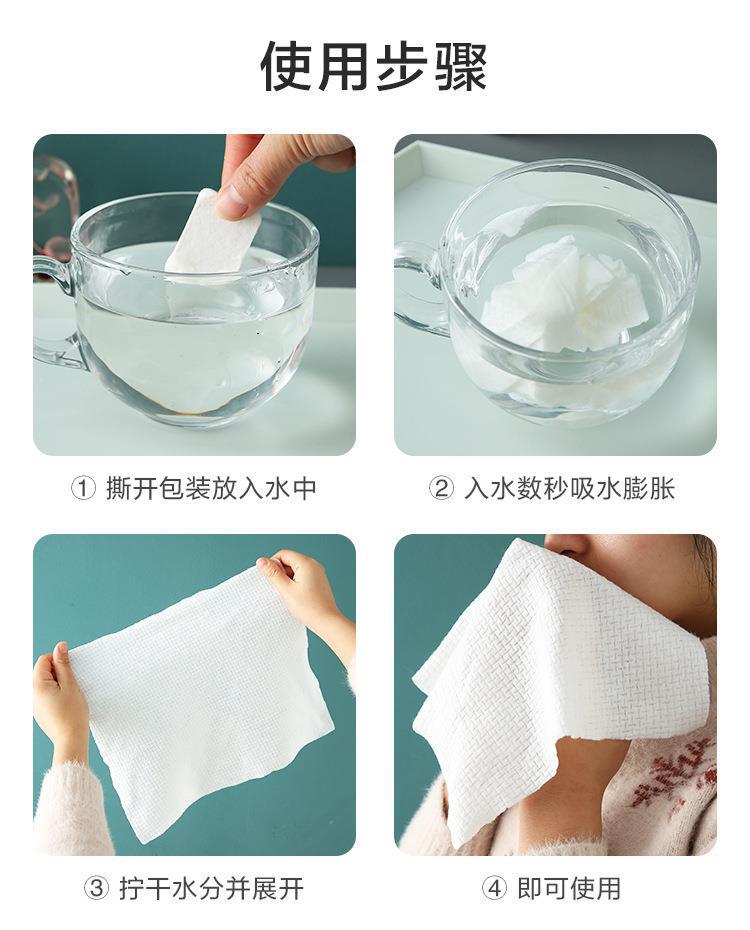 使用步骤

① 撕开包装放入水中

② 入水数秒吸水膨胀

③ 拧干水分并展开

④ 即可使用