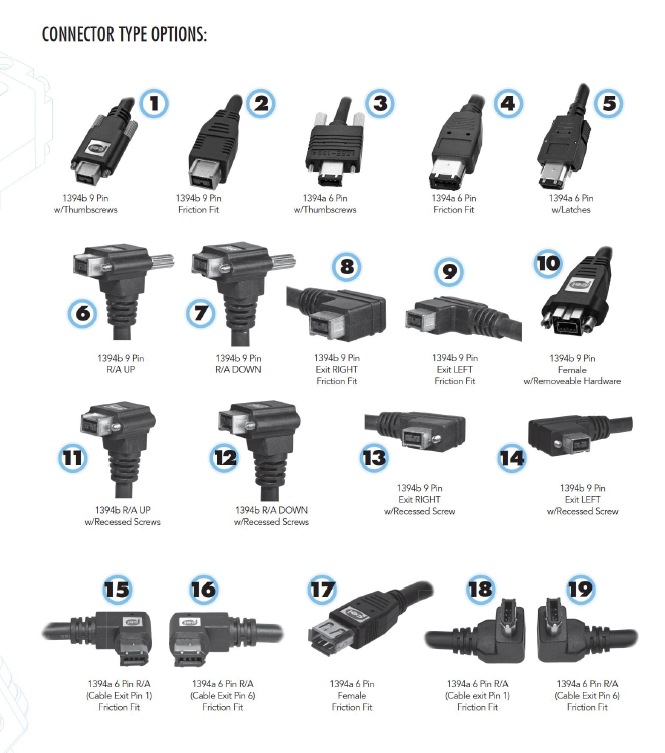 CONNECTOR TYPE OPTIONS:

1
1394b 9 Pin w/Thumbscrews

2
1394b 9 Pin Friction Fit

3
1394a 6 Pin w/Thumbscrews

4
1394a 6 Pin Friction Fit

5
1394a 6 Pin w/Latches

6
1394b 9 Pin R/A UP

7
1394b 9 Pin R/A DOWN

8
1394b 9 Pin Exit RIGHT Friction Fit

9
1394b 9 Pin Exit LEFT Friction Fit

10
1394b 9 Pin Female w/Removeable Hardware

11
1394b R/A UP w/Recessed Screws

12
1394b R/A DOWN w/Recessed Screws

13
1394b 9 Pin Exit RIGHT w/Recessed Screw

14
1394b 9 Pin Exit LEFT w/Recessed Screw

15
1394a 6 Pin R/A (Cable Exit Pin 1) Friction Fit

16
1394a 6 Pin R/A (Cable Exit Pin 6) Friction Fit

17
1394a 6 Pin Female Friction Fit

18
1394a 6 Pin R/A (Cable exit Pin 1) Friction Fit

19
1394a 6 Pin R/A (Cable Exit Pin 6) Friction Fit