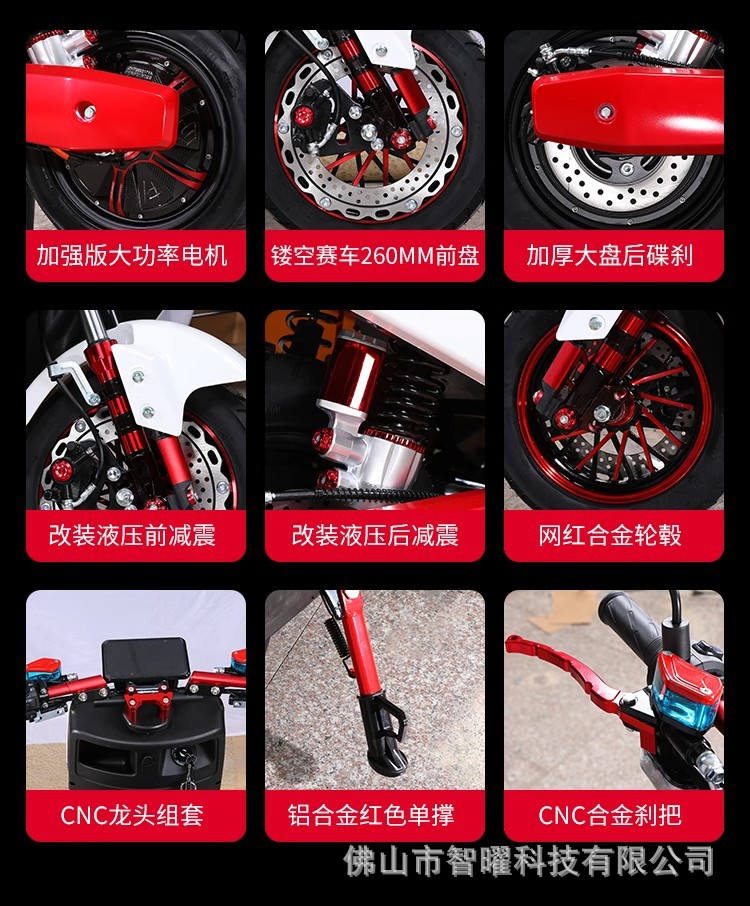 加强版大功率电机

镂空赛车260MM前盘

加厚大盘后碟刹

改装液压前减震

改装液压后减震

网红合金轮毂

CNC龙头组套

铝合金红色单撑

CNC合金刹把

佛山市智曜科技有限公司