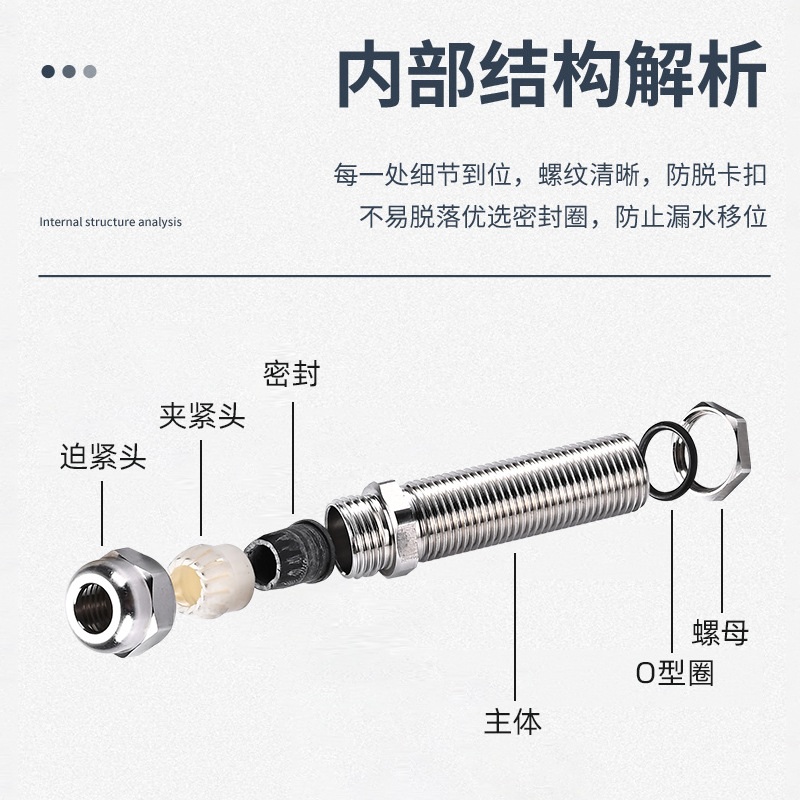 内部结构解析

每一处细节到位，螺纹清晰，防脱卡扣
不易脱落优选密封圈，防止漏水移位

Internal structure analysis

密封
夹紧头
迫紧头
螺母
O型圈
主体