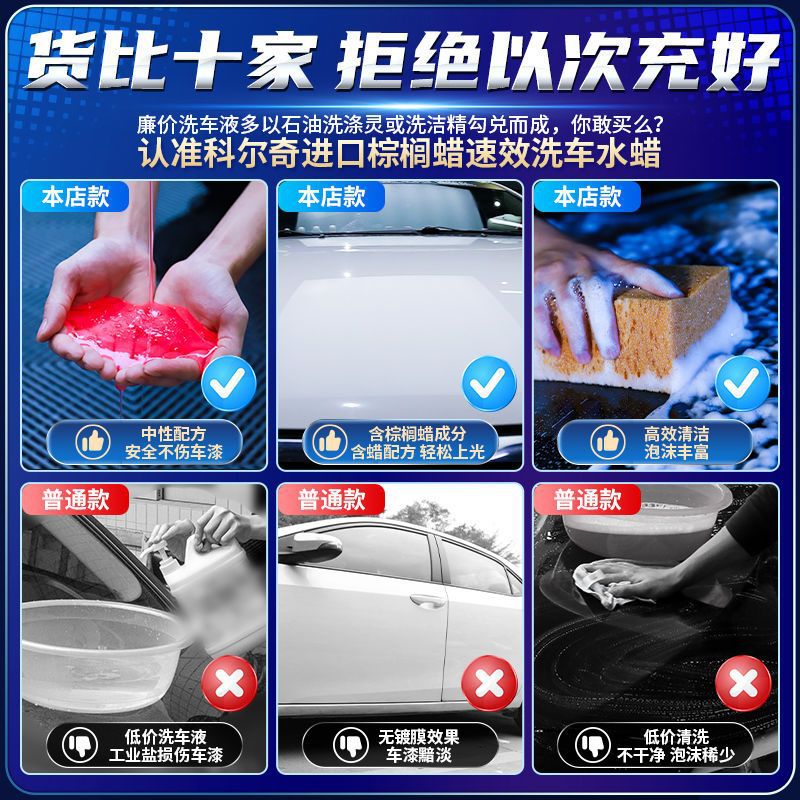 货比十家 拒绝以次充好

廉价洗车液多以石油洗涤灵或洗洁精勾兑而成，你敢买么？
认准科尔奇进口棕榈蜡速效洗车水蜡

本店款
中性配方
安全不伤车漆

本店款
含棕榈蜡成分
含蜡配方 轻松上光

本店款
高效清洁
泡沫丰富

普通款
低价洗车液
工业盐损伤车漆

普通款
无镀膜效果
车漆黯淡

普通款
低价清洗
不干净 泡沫稀少