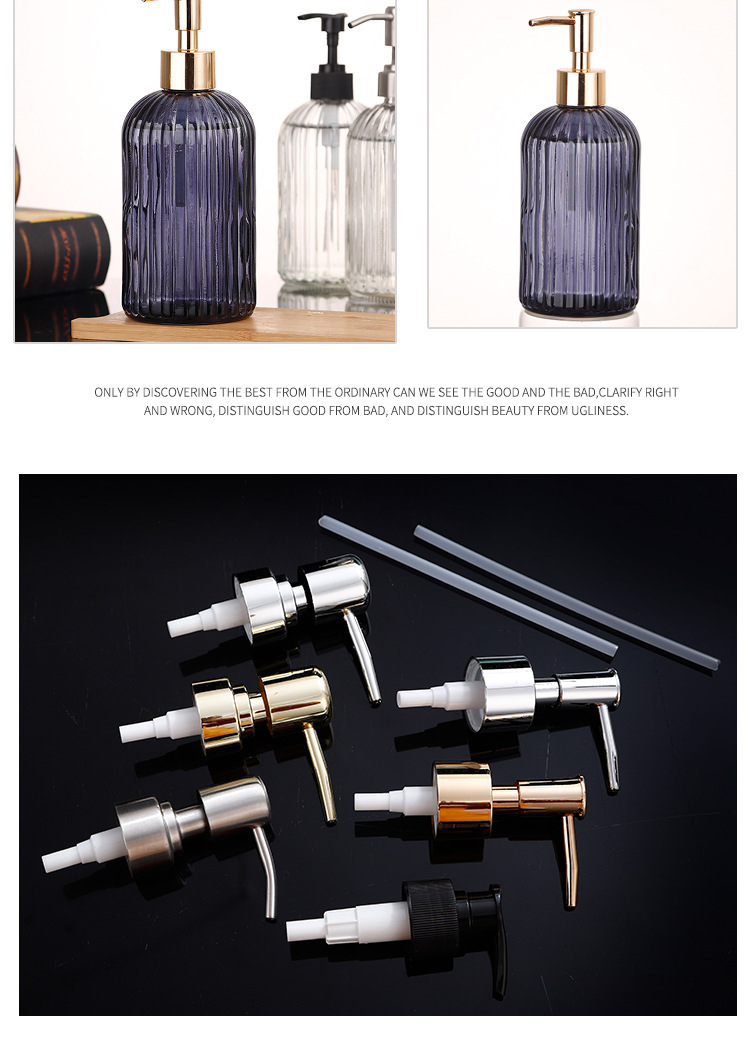 ONLY BY DISCOVERING THE BEST FROM THE ORDINARY CAN WE SEE THE GOOD AND THE BAD,CLARIFY RIGHT AND WRONG, DISTINGUISH GOOD FROM BAD, AND DISTINGUISH BEAUTY FROM UGLINESS.