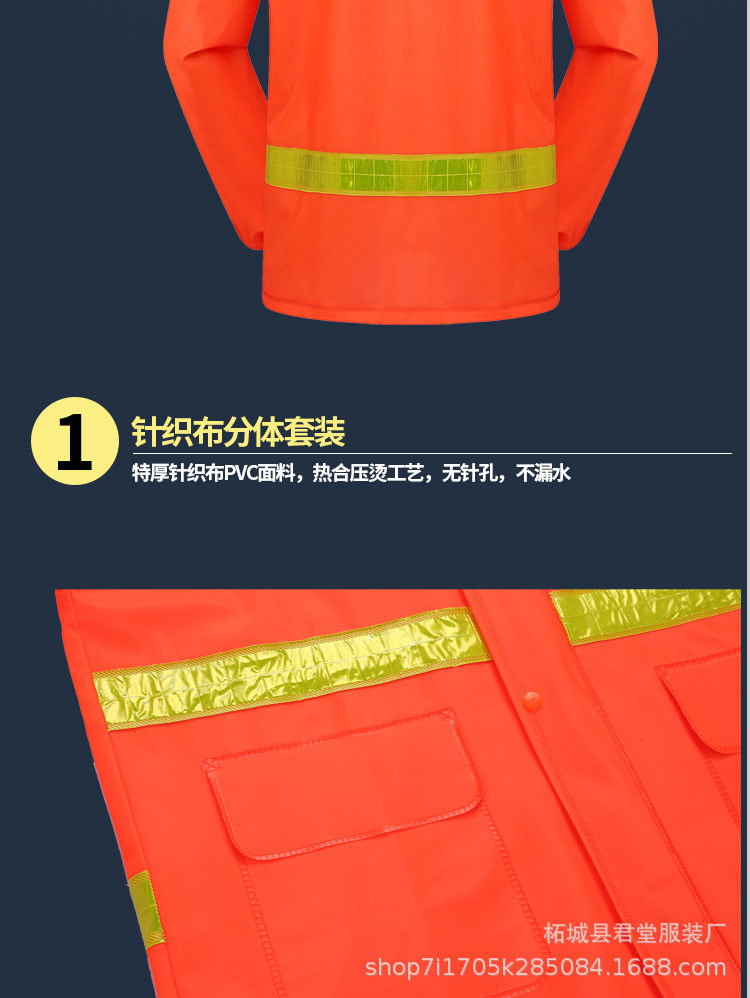 1
针织布分体套装
特厚针织布PVC面料，热合压烫工艺，无针孔，不漏水

柘城县君堂服装厂
shop7i1705k285084.1688.com