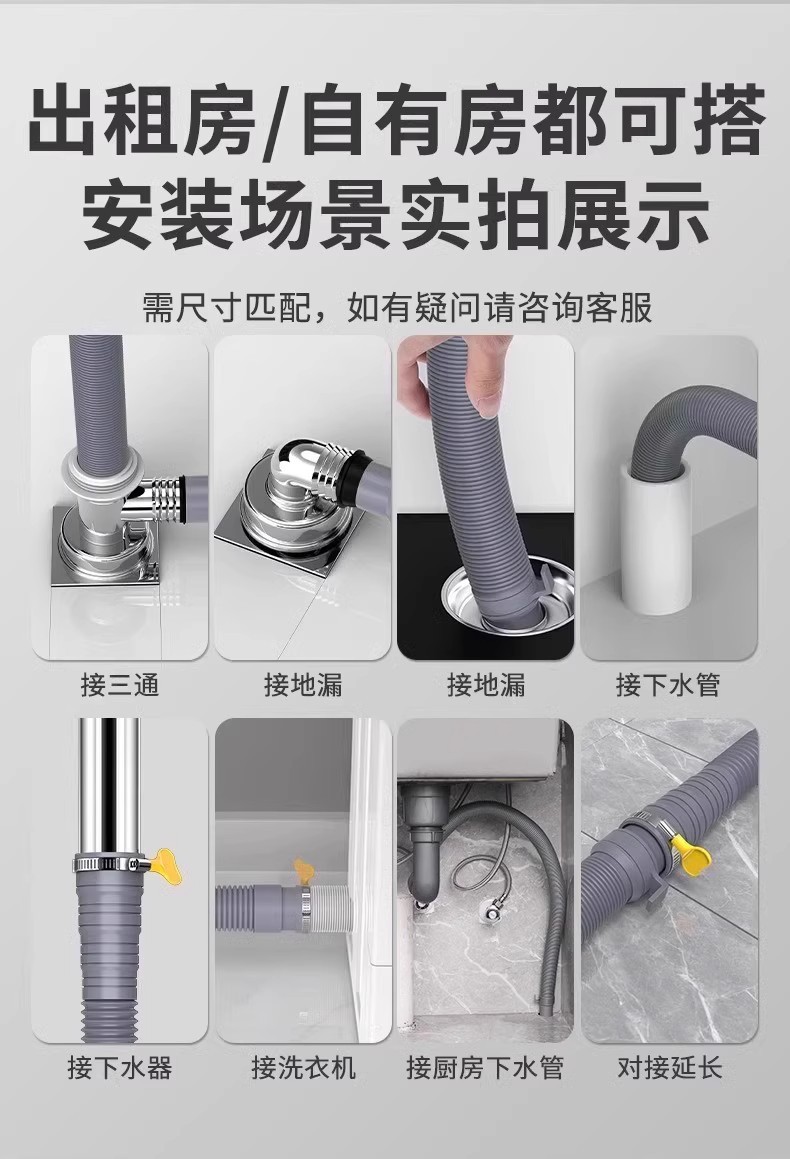 出租房/自有房都可搭
安装场景实拍展示

需尺寸匹配，如有疑问请咨询客服

接三通

接地漏

接地漏

接下水管

接下水器

接洗衣机

接厨房下水管

对接延长